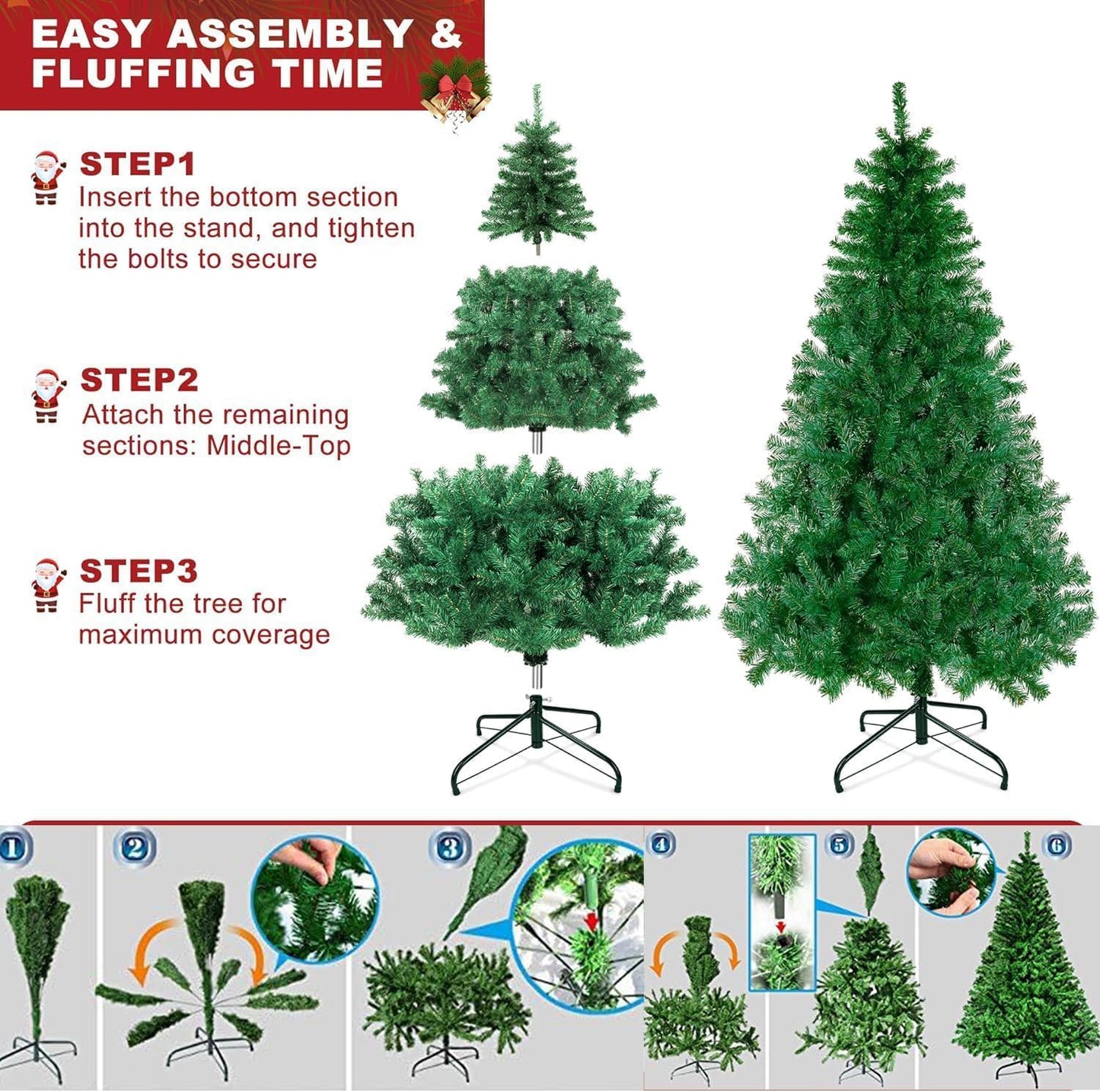 EASY ASSEMBLY & FLUFFING TIME

STEP1
Insert the bottom section into the stand, and tighten the bolts to secure

STEP2
Attach the remaining sections: Middle-Top

STEP3
Fluff the tree for maximum coverage

1

2

3

4

5

6