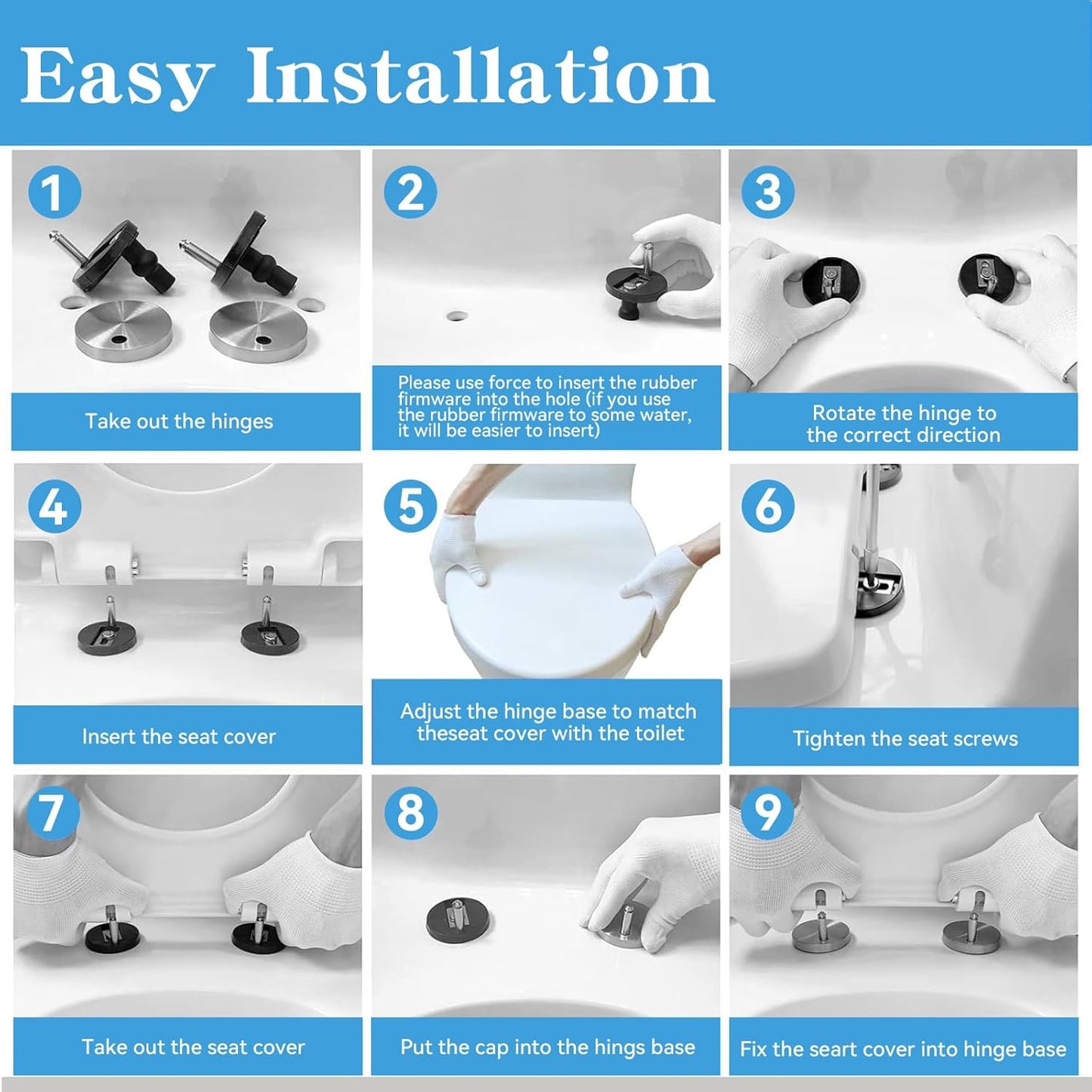 Easy Installation

1

Take out the hinges

2

Please use force to insert the rubber firmware into the hole (if you use the rubber firmware to some water, it will be easier to insert)

3

Rotate the hinge to the correct direction

4

Insert the seat cover

5

Adjust the hinge base to match theseat cover with the toilet

6

Tighten the seat screws

7

Take out the seat cover

8

Put the cap into the hings base

9

Fix the seart cover into hinge base