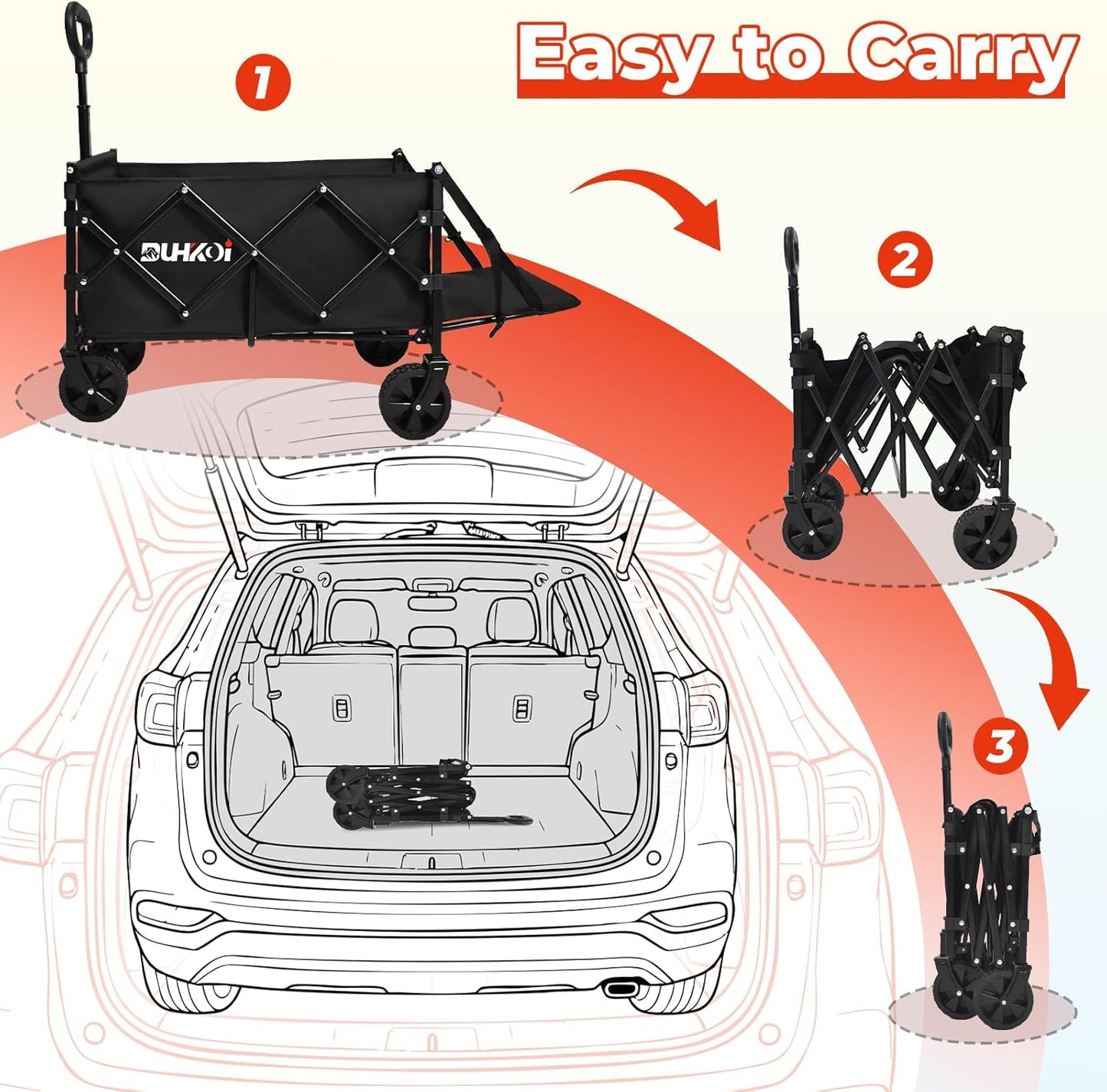 Easy to Carry

1

DUHKOI

2

3