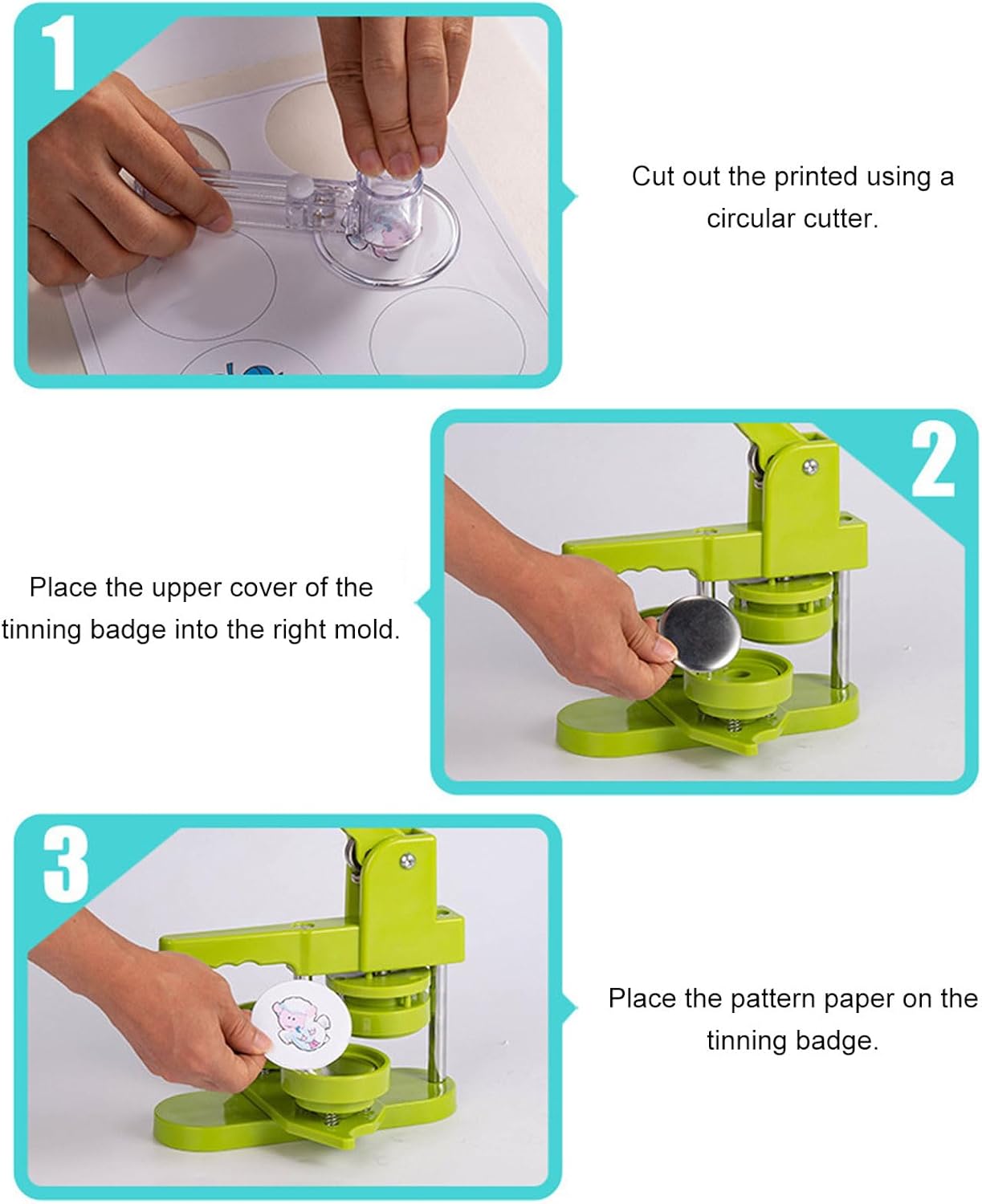 1

Cut out the printed using a circular cutter.

2

Place the upper cover of the tinning badge into the right mold.

3

Place the pattern paper on the tinning badge.