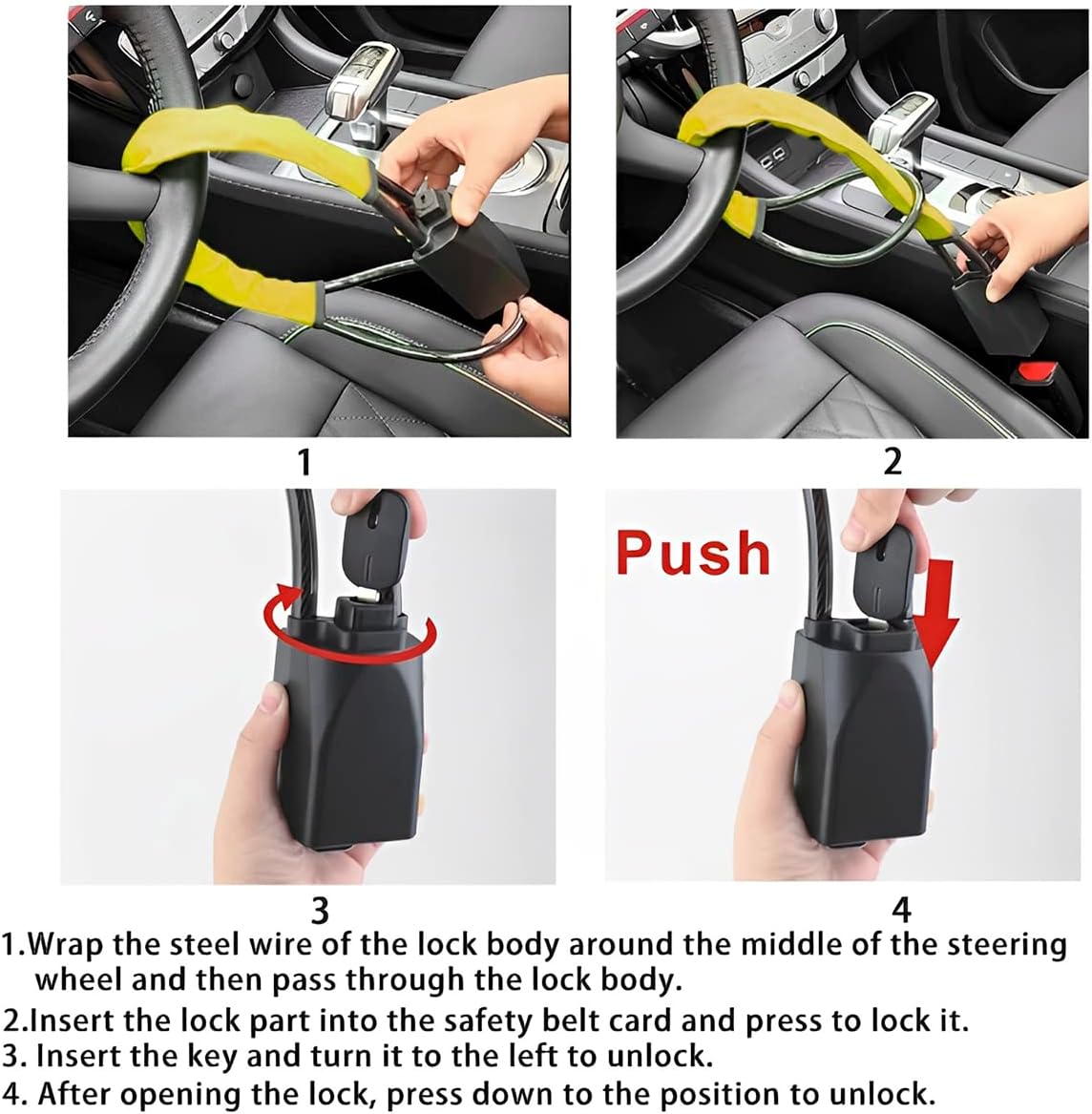 1

2

3

Push

4

1.Wrap the steel wire of the lock body around the middle of the steering wheel and then pass through the lock body.

2.Insert the lock part into the safety belt card and press to lock it.

3. Insert the key and turn it to the left to unlock.

4. After opening the lock, press down to the position to unlock.