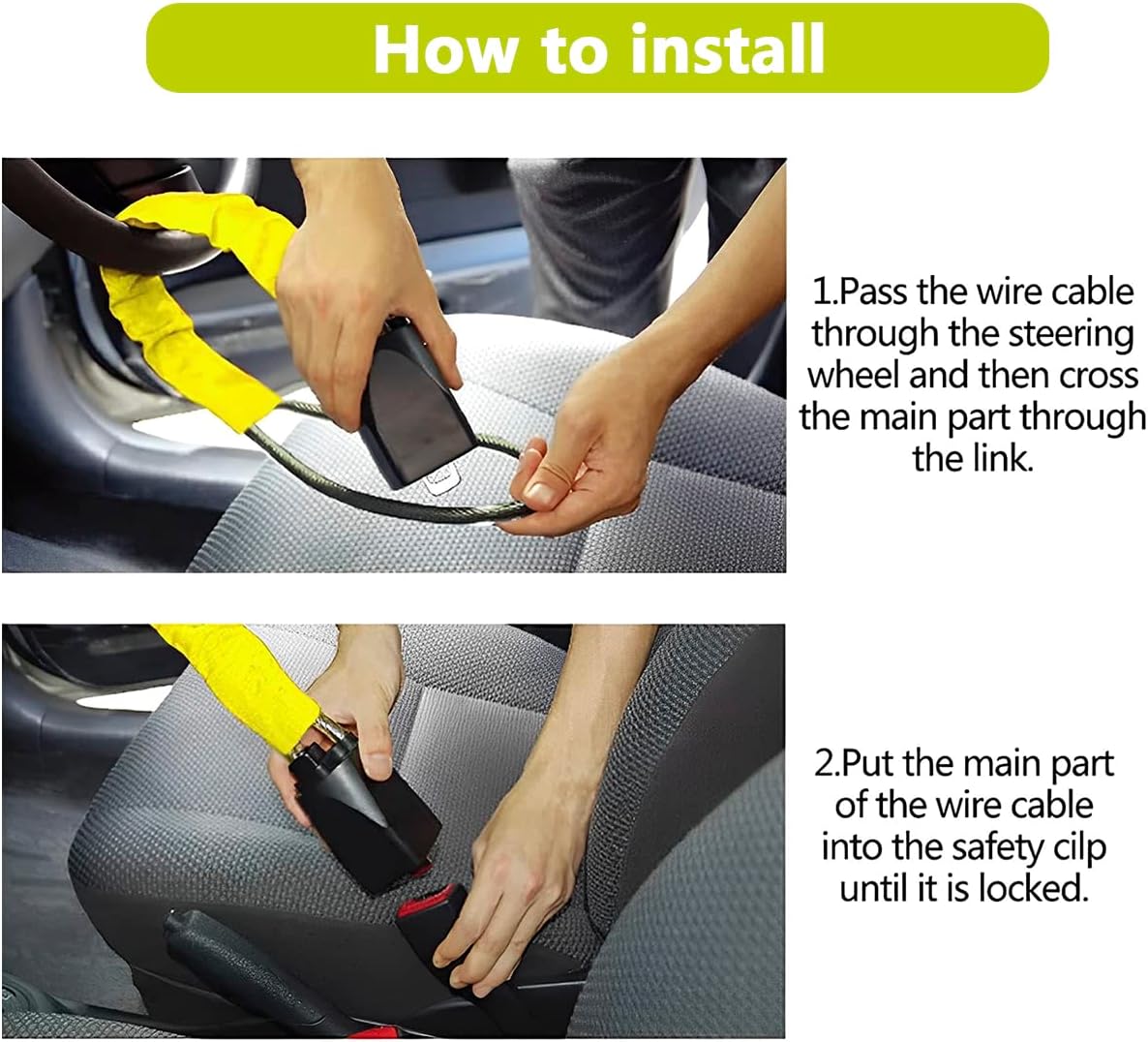 How to install

1.Pass the wire cable through the steering wheel and then cross the main part through the link.

2.Put the main part of the wire cable into the safety cilp until it is locked.