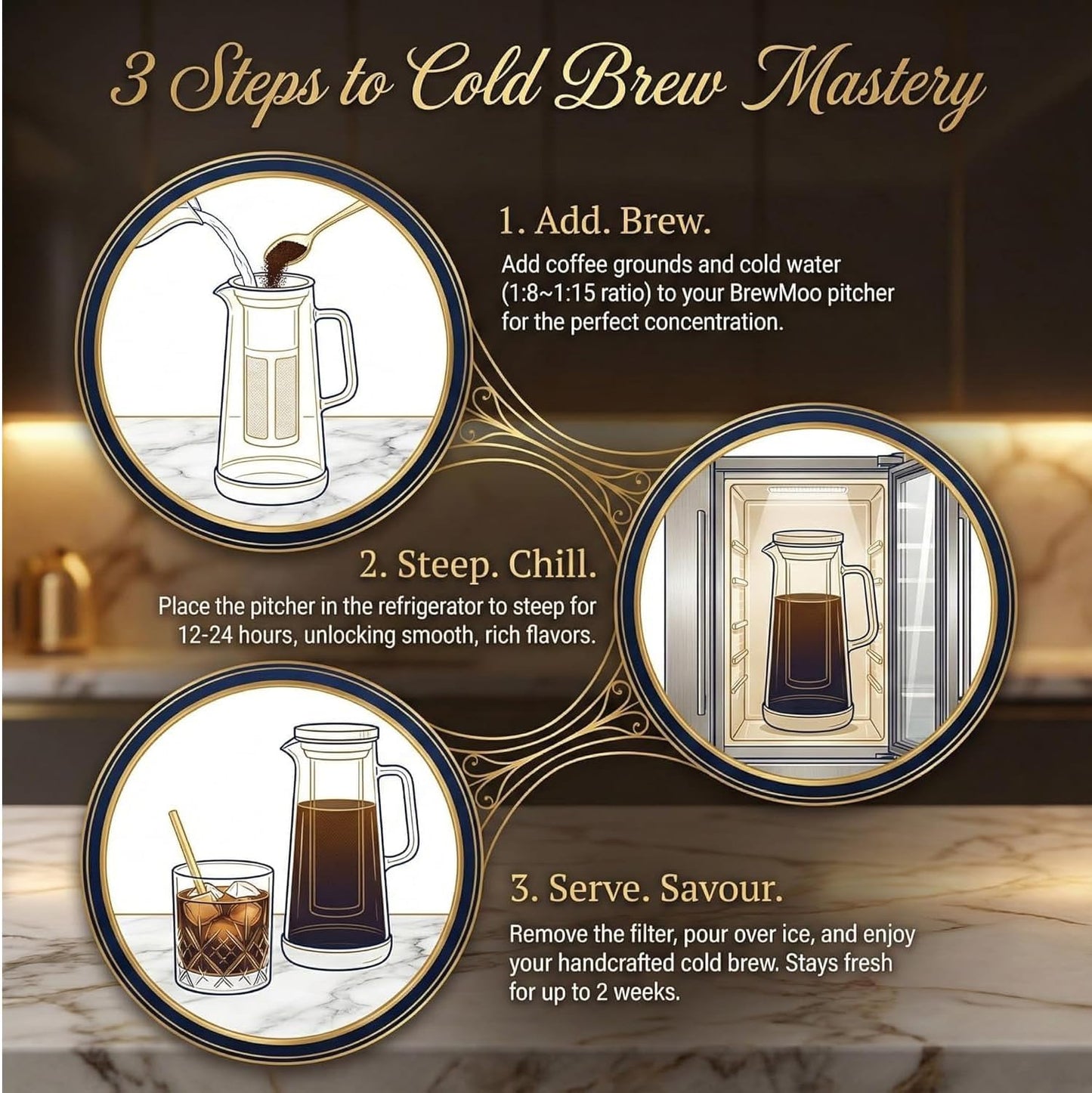 3 Steps to Cold Brew Mastery

1. Add. Brew.

Add coffee grounds and cold water (1:8~1:15 ratio) to your BrewMoo pitcher for the perfect concentration.

2. Steep. Chill.

Place the pitcher in the refrigerator to steep for 12-24 hours, unlocking smooth, rich flavors.

3. Serve. Savour.

Remove the filter, pour over ice, and enjoy your handcrafted cold brew. Stays fresh for up to 2 weeks.