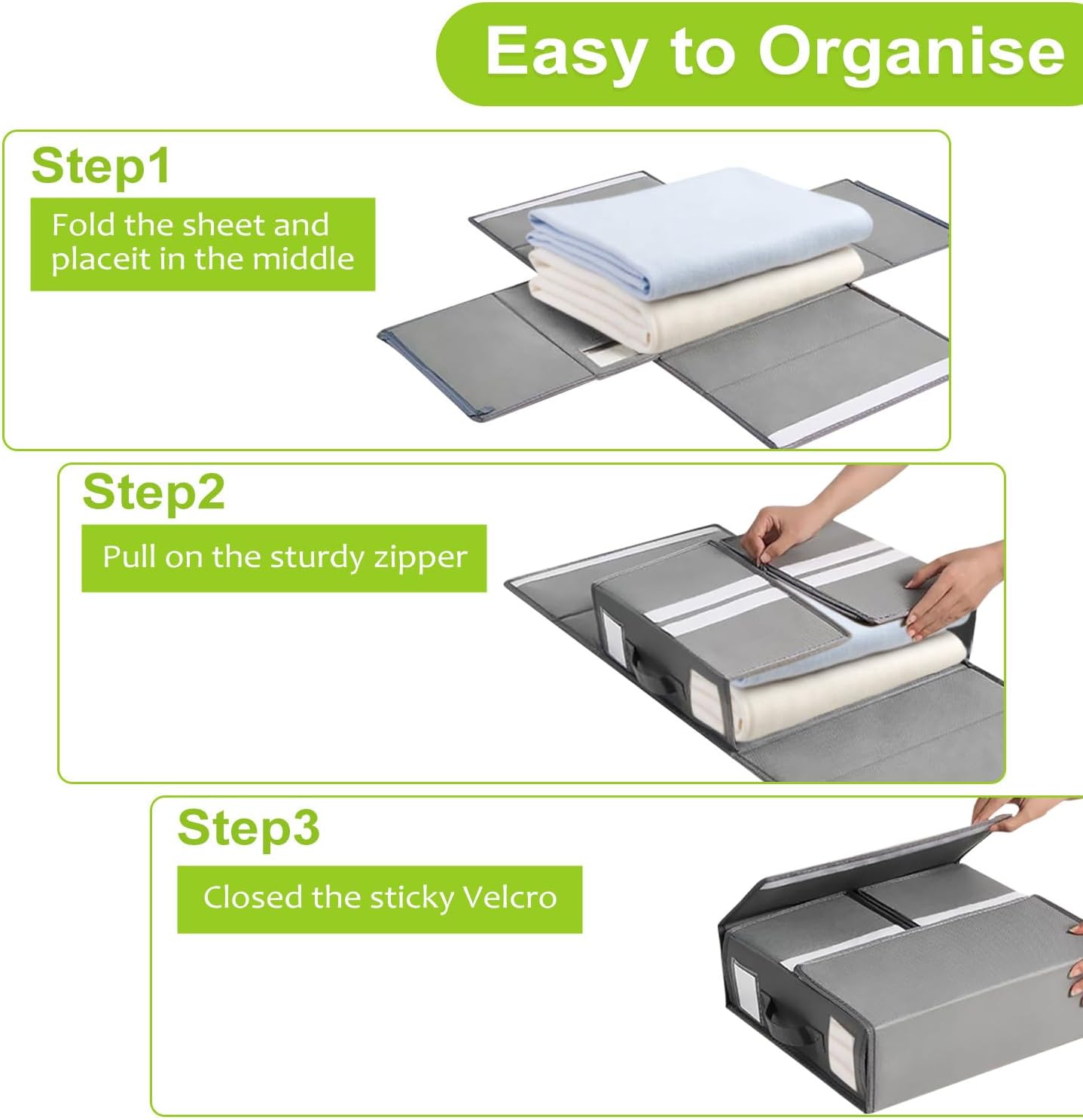 Easy to Organise

Step1

Fold the sheet and placeit in the middle

Step2

Pull on the sturdy zipper

Step3

Closed the sticky Velcro