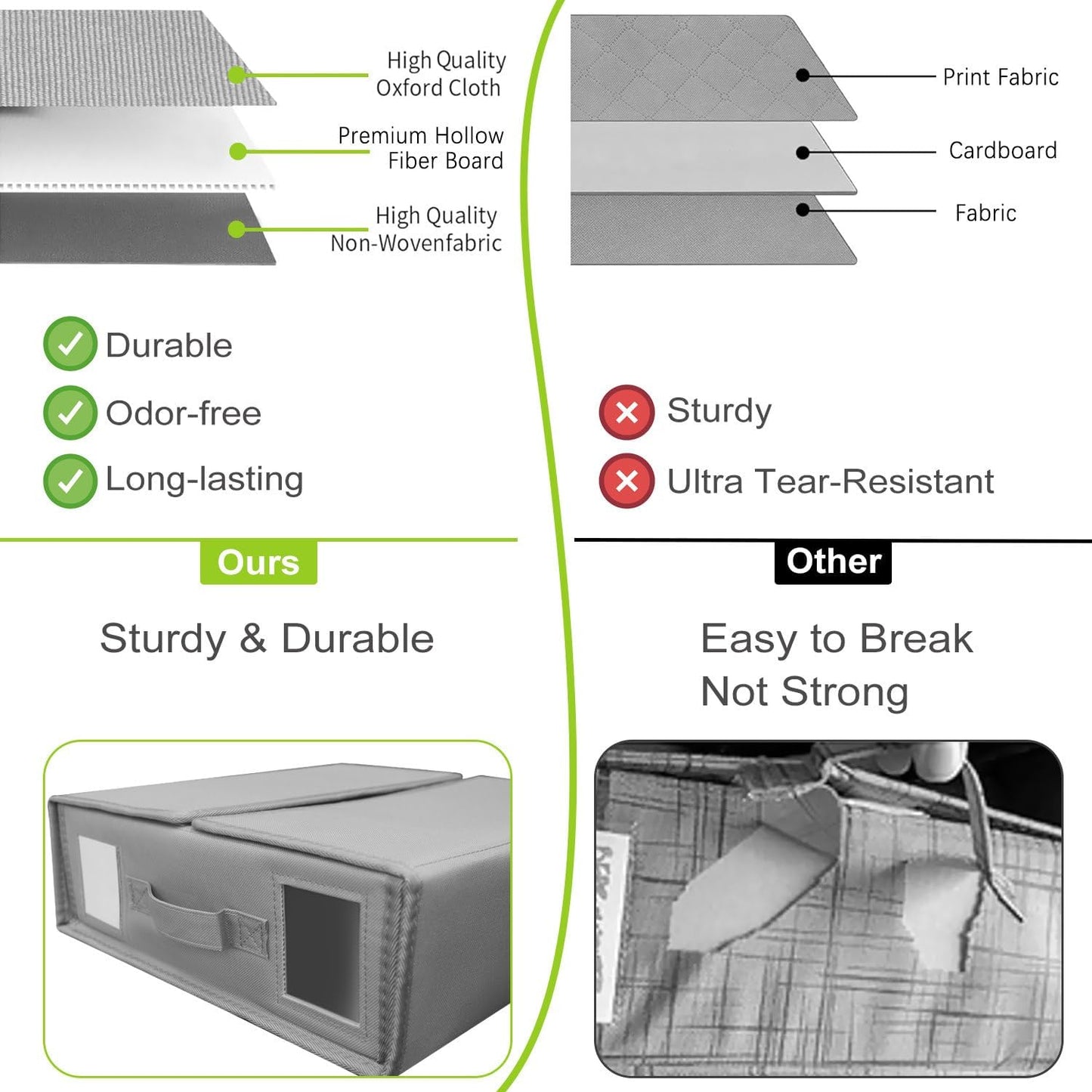 High Quality Oxford Cloth

Premium Hollow Fiber Board

High Quality Non-Wovenfabric

Durable

Odor-free

Long-lasting

Ours

Sturdy & Durable

Print Fabric

Cardboard

Fabric

Sturdy

Ultra Tear-Resistant

Other

Easy to Break
Not Strong