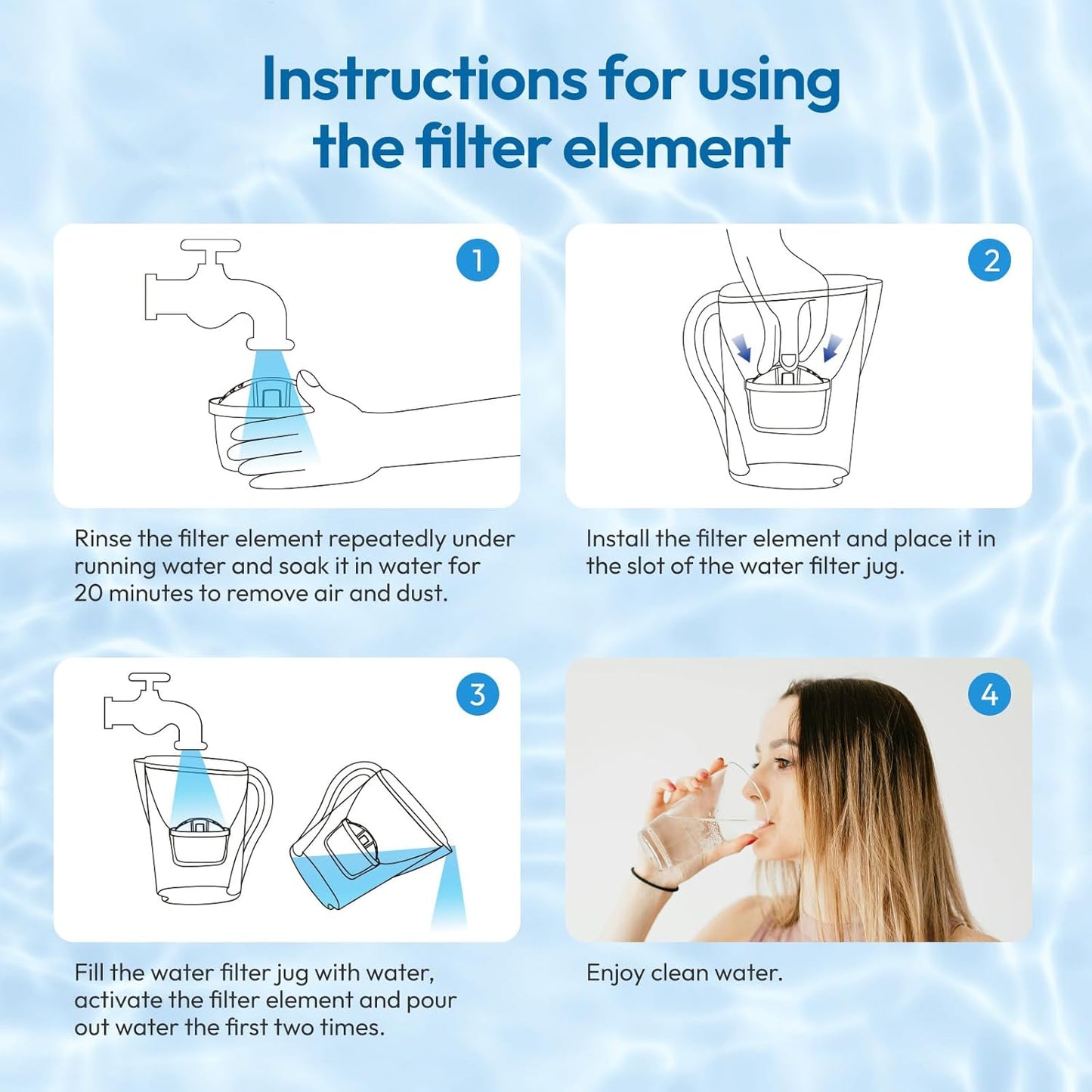 Instructions for using the filter element

1

Rinse the filter element repeatedly under running water and soak it in water for 20 minutes to remove air and dust.

2

Install the filter element and place it in the slot of the water filter jug.

3

Fill the water filter jug with water, activate the filter element and pour out water the first two times.

4

Enjoy clean water.