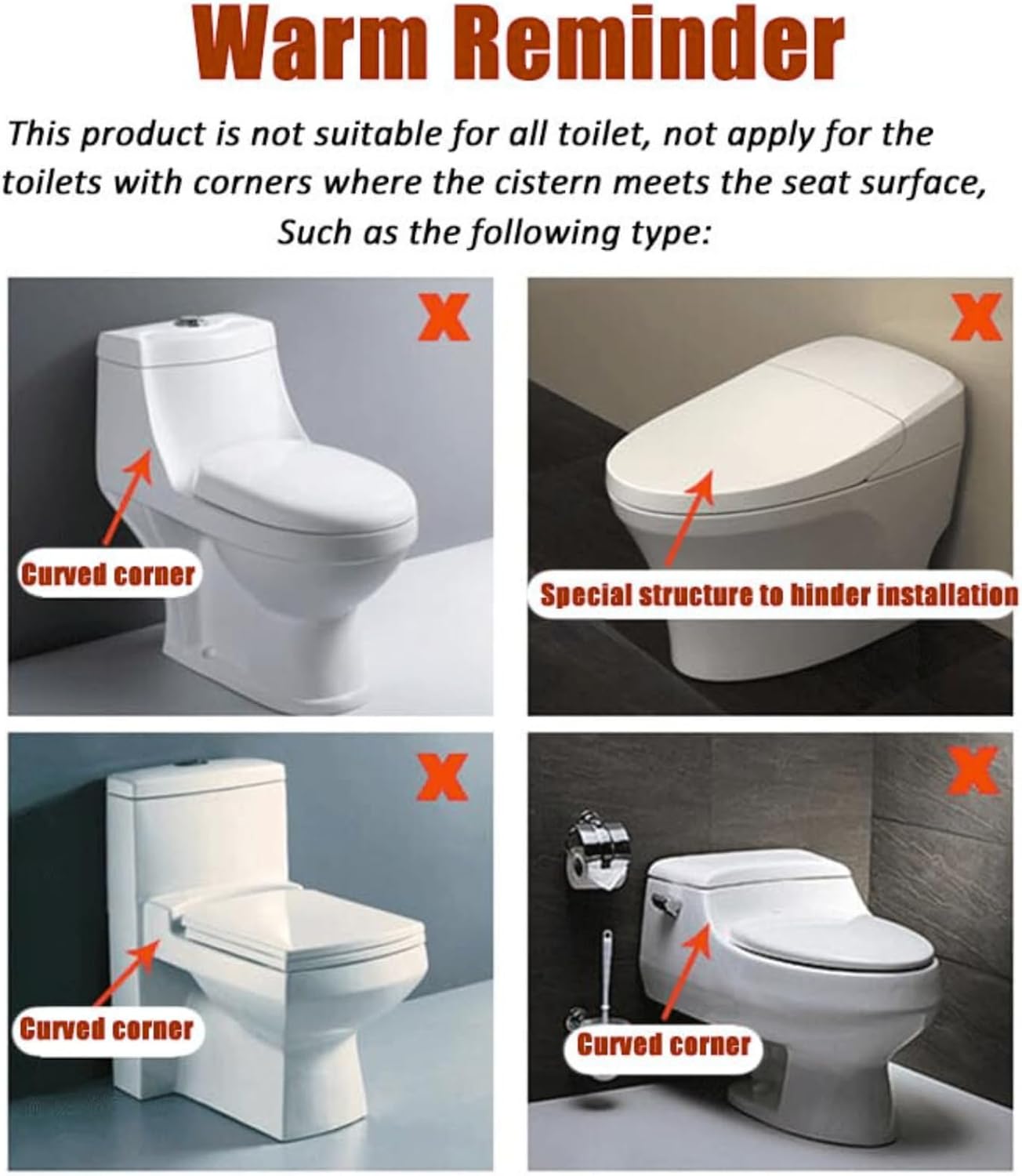 Warm Reminder

This product is not suitable for all toilet, not apply for the toilets with corners where the cistern meets the seat surface, Such as the following type:

X

Curved corner

X

Special structure to hinder installation

X

Curved corner

X

Curved corner