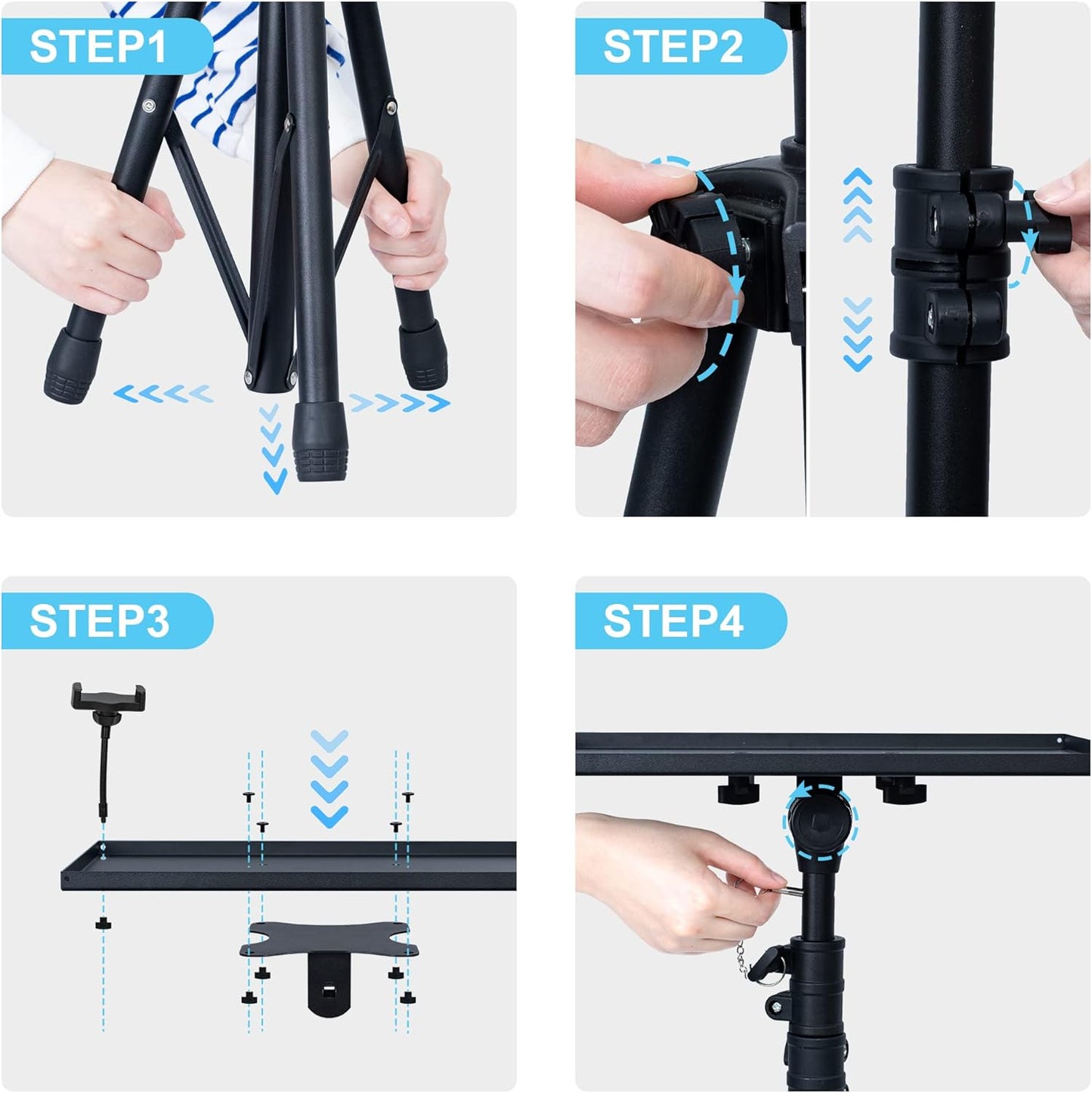 STEP1

STEP2

STEP3

STEP4