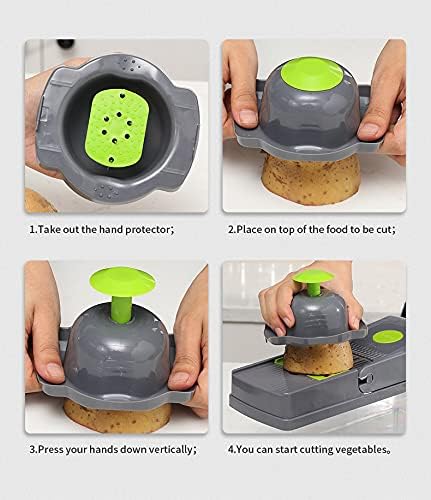 1.Take out the hand protector;

2.Place on top of the food to be cut;

3.Press your hands down vertically;

4.You can start cutting vegetables。