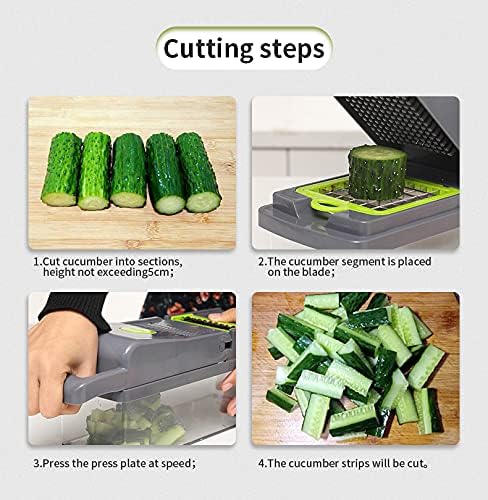 Cutting steps

1.Cut cucumber into sections, height not exceeding5cm;

2.The cucumber segment is placed on the blade;

3.Press the press plate at speed;

4.The cucumber strips will be cut。