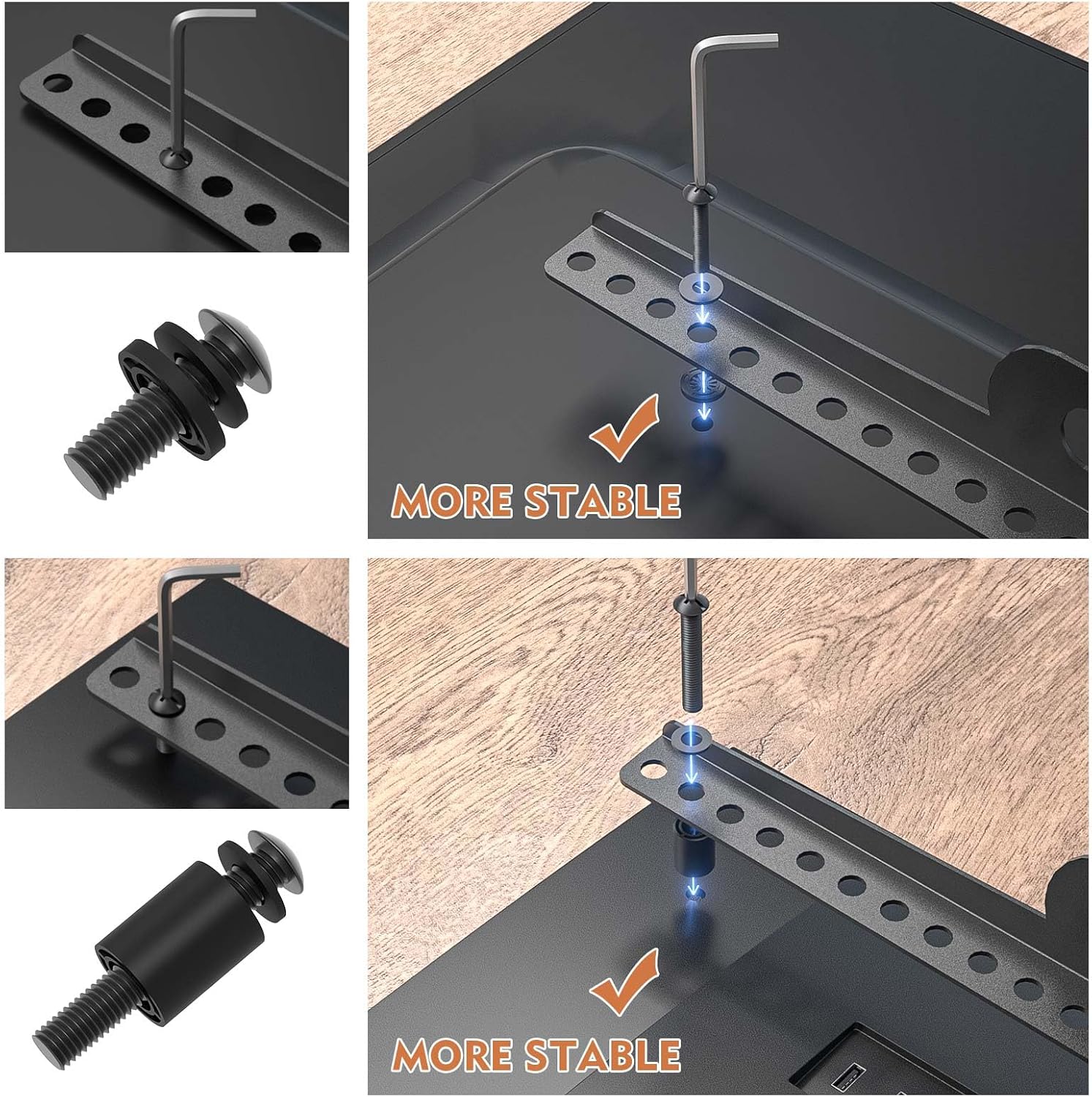 MORE STABLE

MORE STABLE