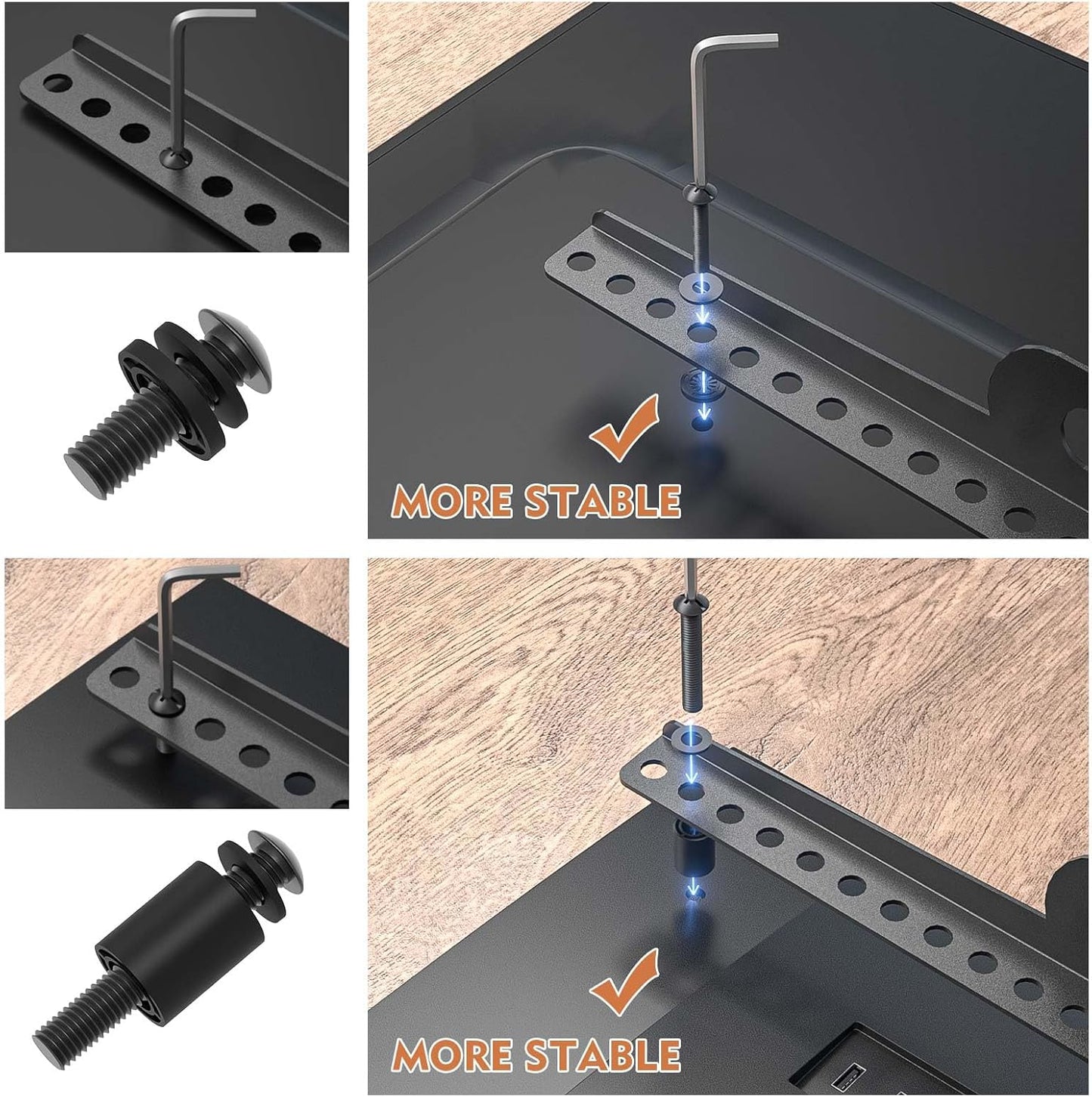 MORE STABLE

MORE STABLE