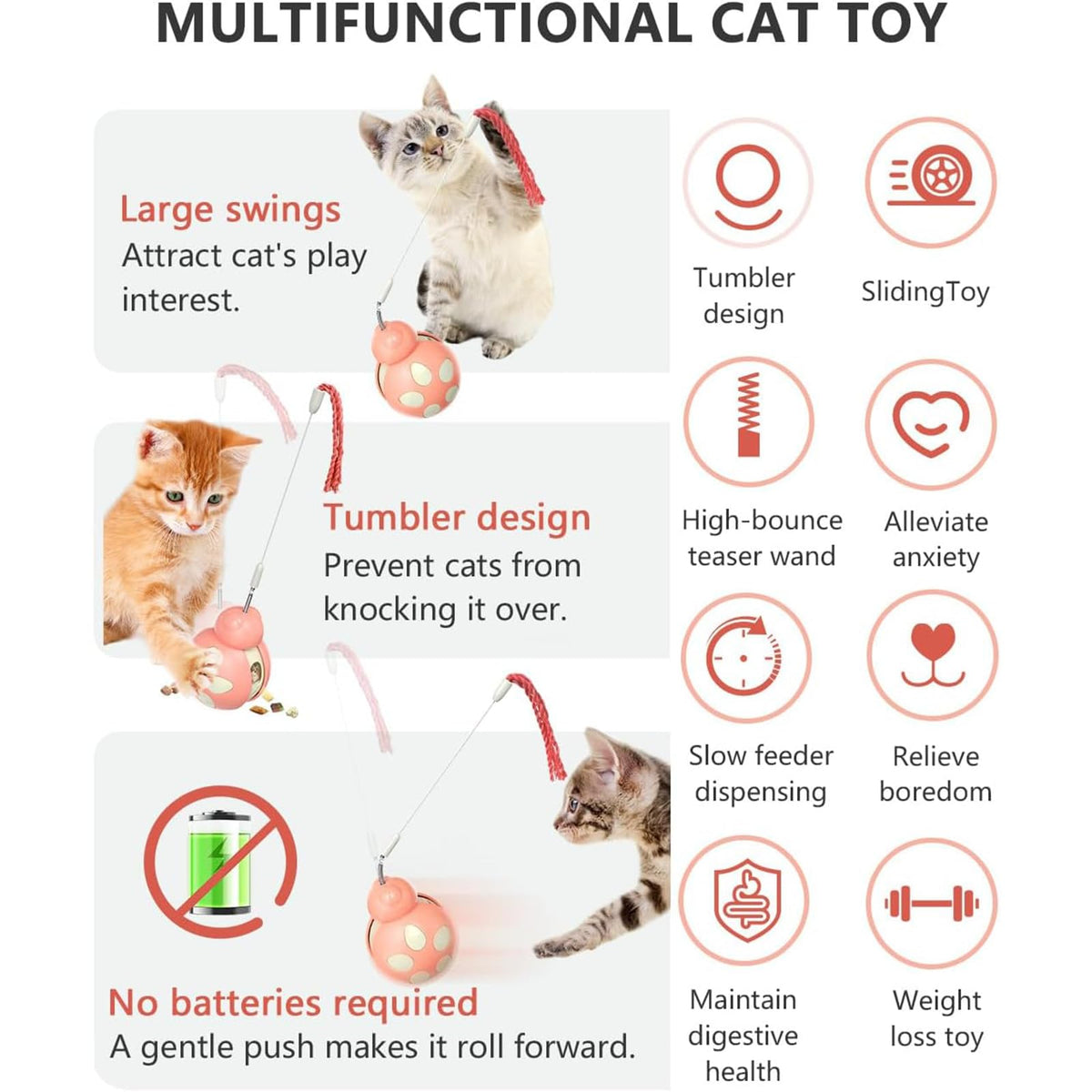 MULTIFUNCTIONAL CAT TOY

Large swings
Attract cat's play interest.

Tumbler design
Prevent cats from knocking it over.

No batteries required
A gentle push makes it roll forward.

Tumbler
design

SlidingToy

High-bounce
teaser wand

Alleviate
anxiety

Slow feeder
dispensing

Relieve
boredom

Maintain
digestive
health

Weight
loss toy