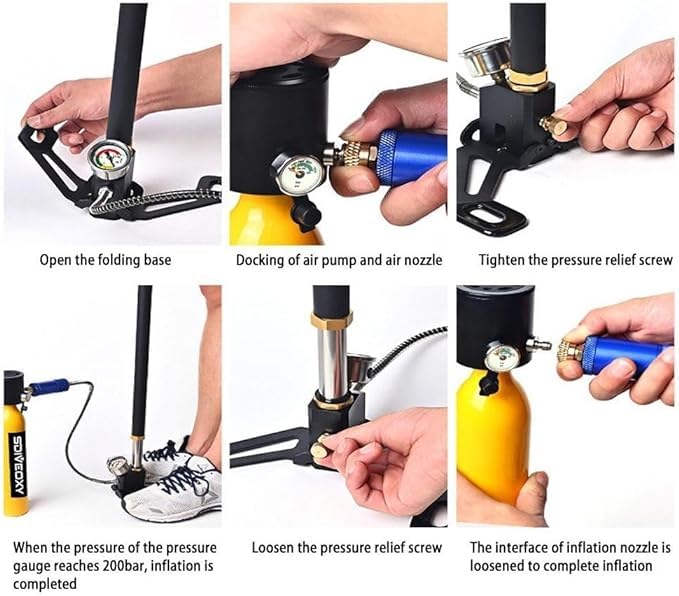 Open the folding base

Docking of air pump and air nozzle

Tighten the pressure relief screw

SDIVEOXY

When the pressure of the pressure gauge reaches 200bar, inflation is completed

Loosen the pressure relief screw

The interface of inflation nozzle is loosened to complete inflation