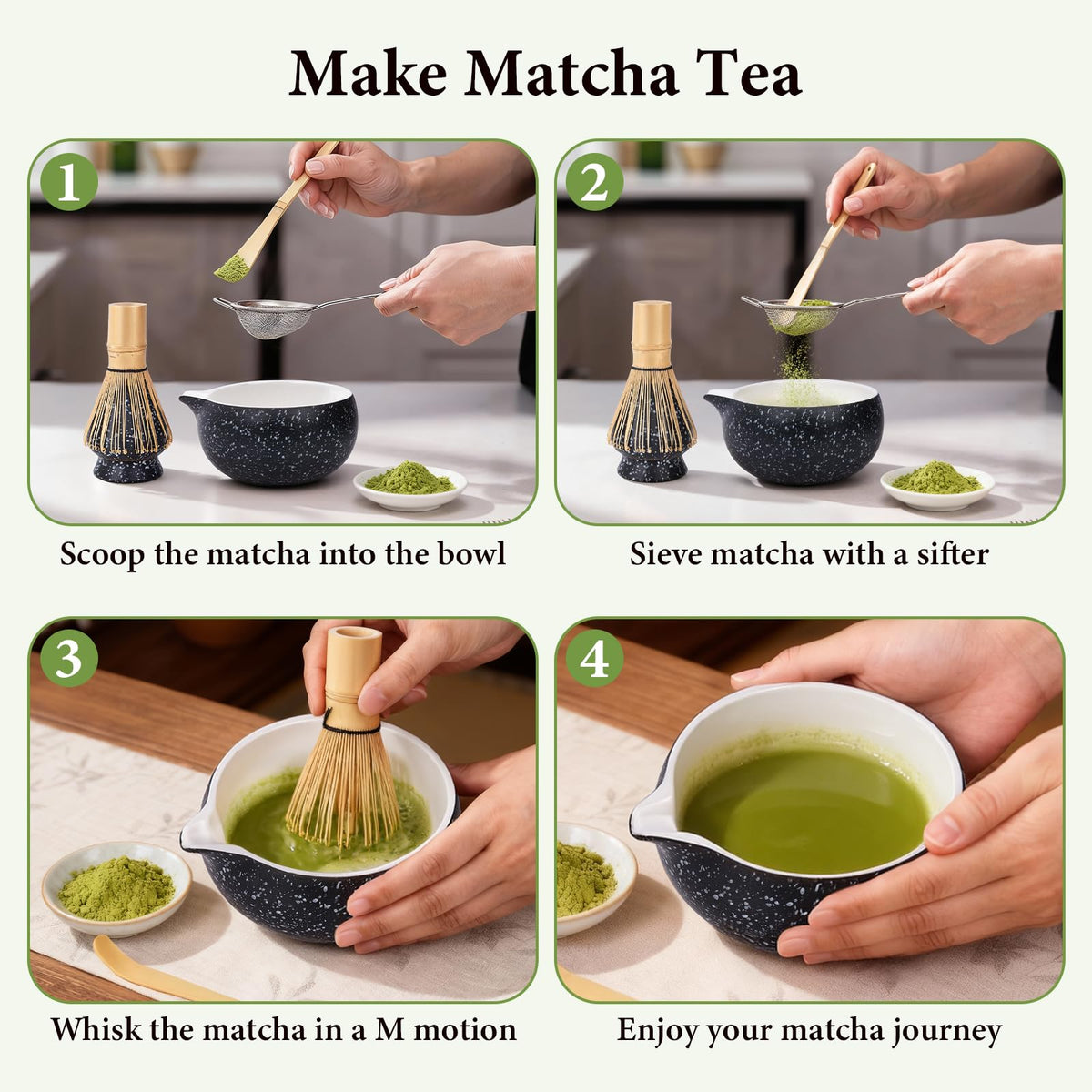 Make Matcha Tea

1

Scoop the matcha into the bowl

2

Sieve matcha with a sifter

3

Whisk the matcha in a M motion

4

Enjoy your matcha journey