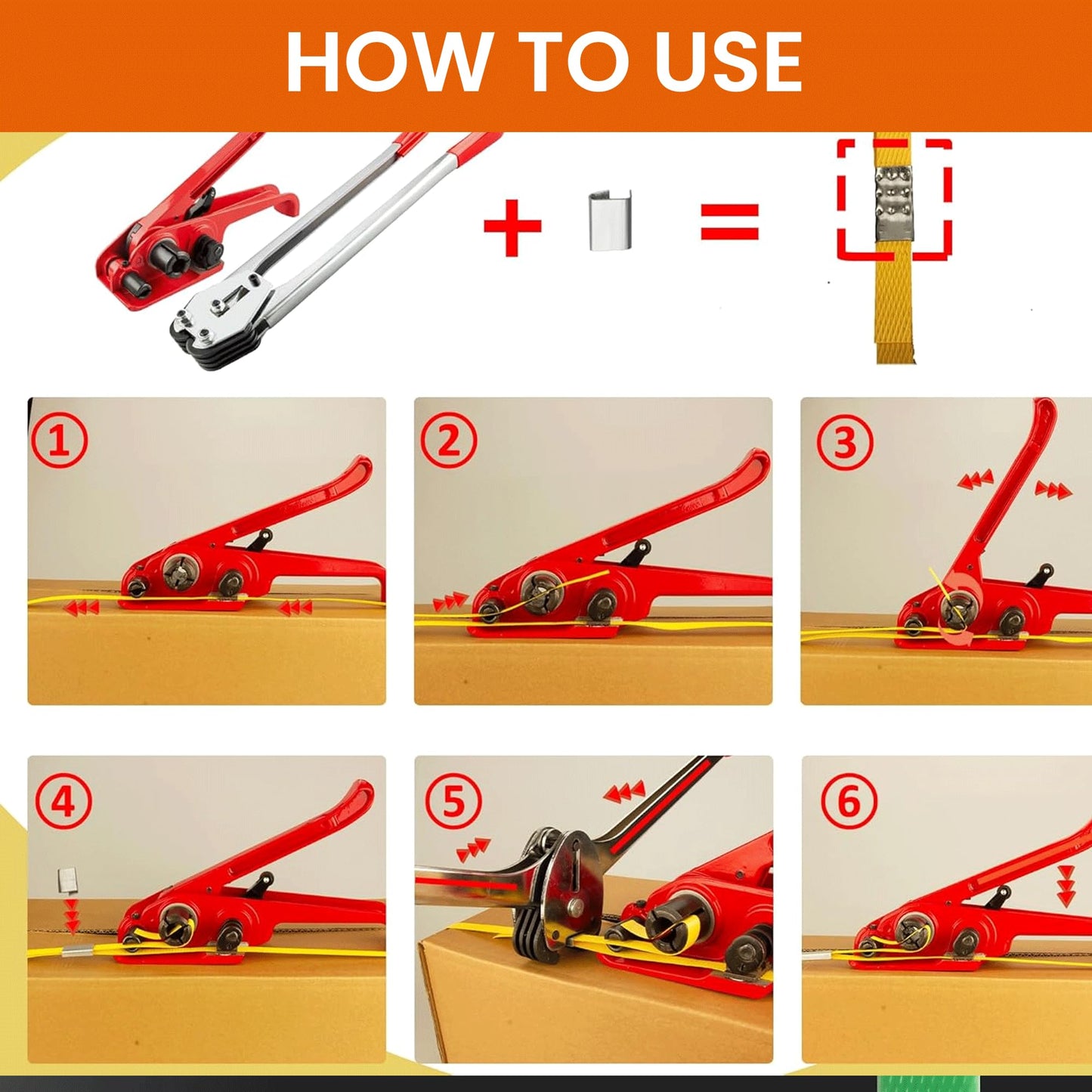 HOW TO USE

+ =

①

②

③

④

⑤

⑥