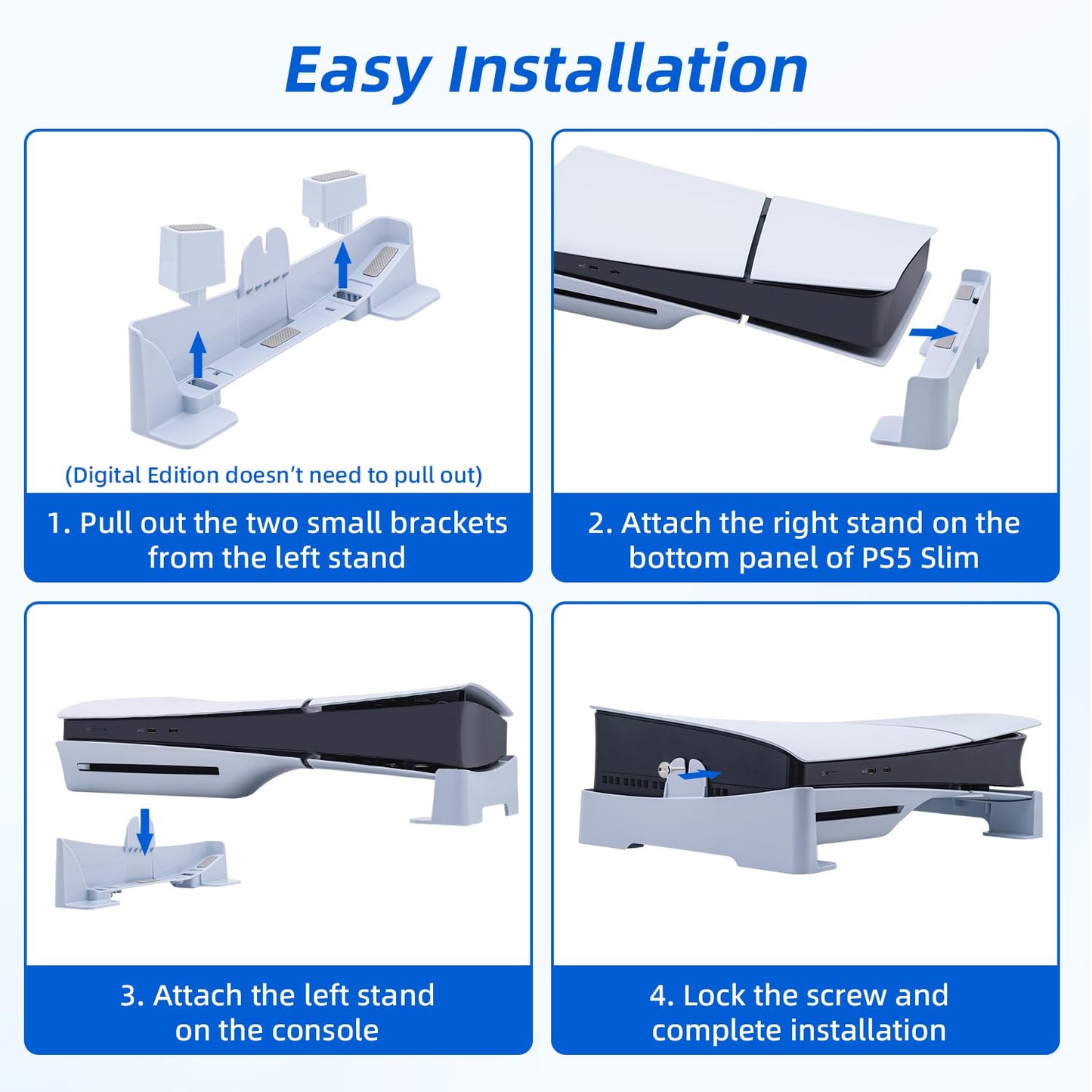 Easy Installation

(Digital Edition doesn't need to pull out)

1. Pull out the two small brackets from the left stand

2. Attach the right stand on the bottom panel of PS5 Slim

3. Attach the left stand on the console

4. Lock the screw and complete installation