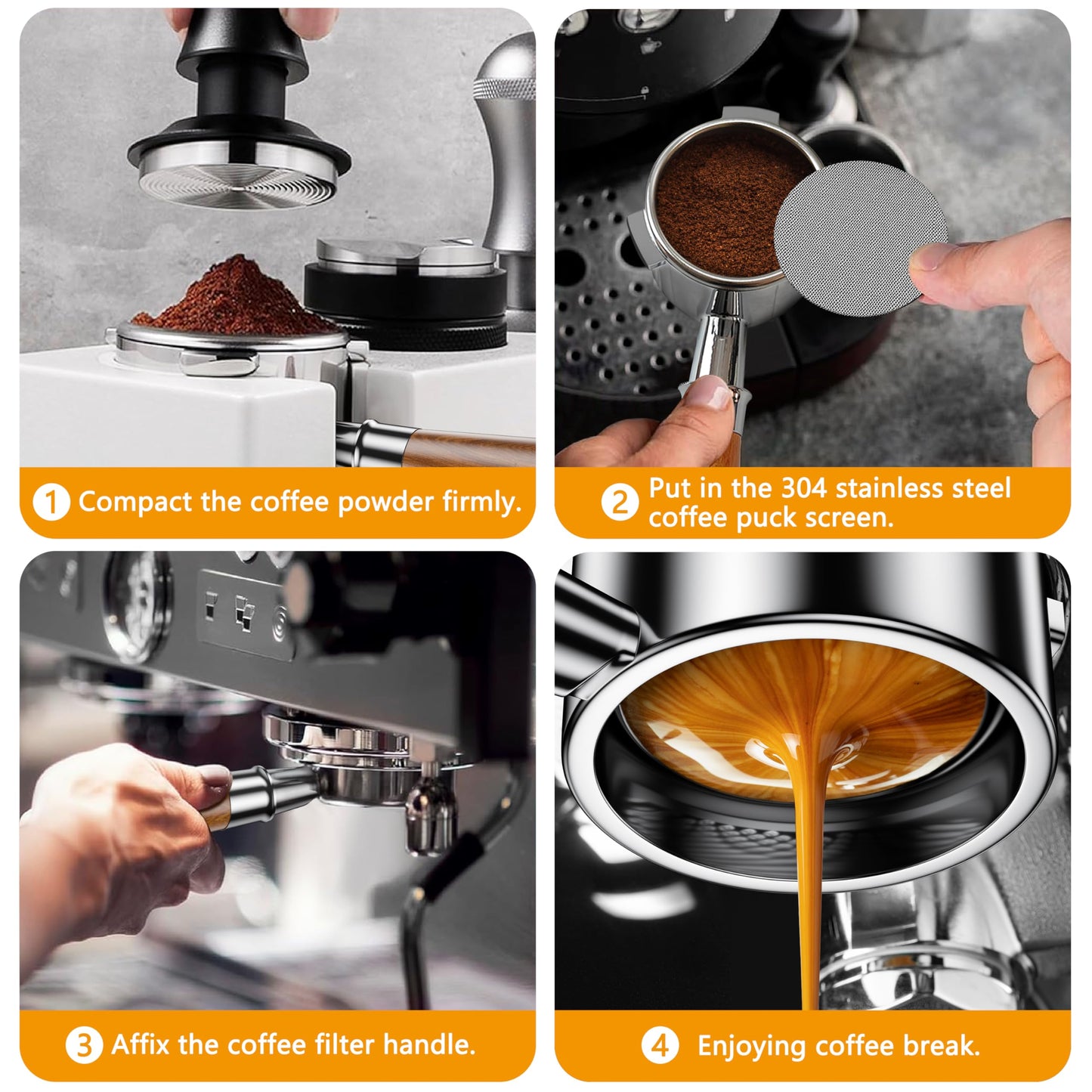 1 Compact the coffee powder firmly.

2 Put in the 304 stainless steel coffee puck screen.

3 Affix the coffee filter handle.

4 Enjoying coffee break.