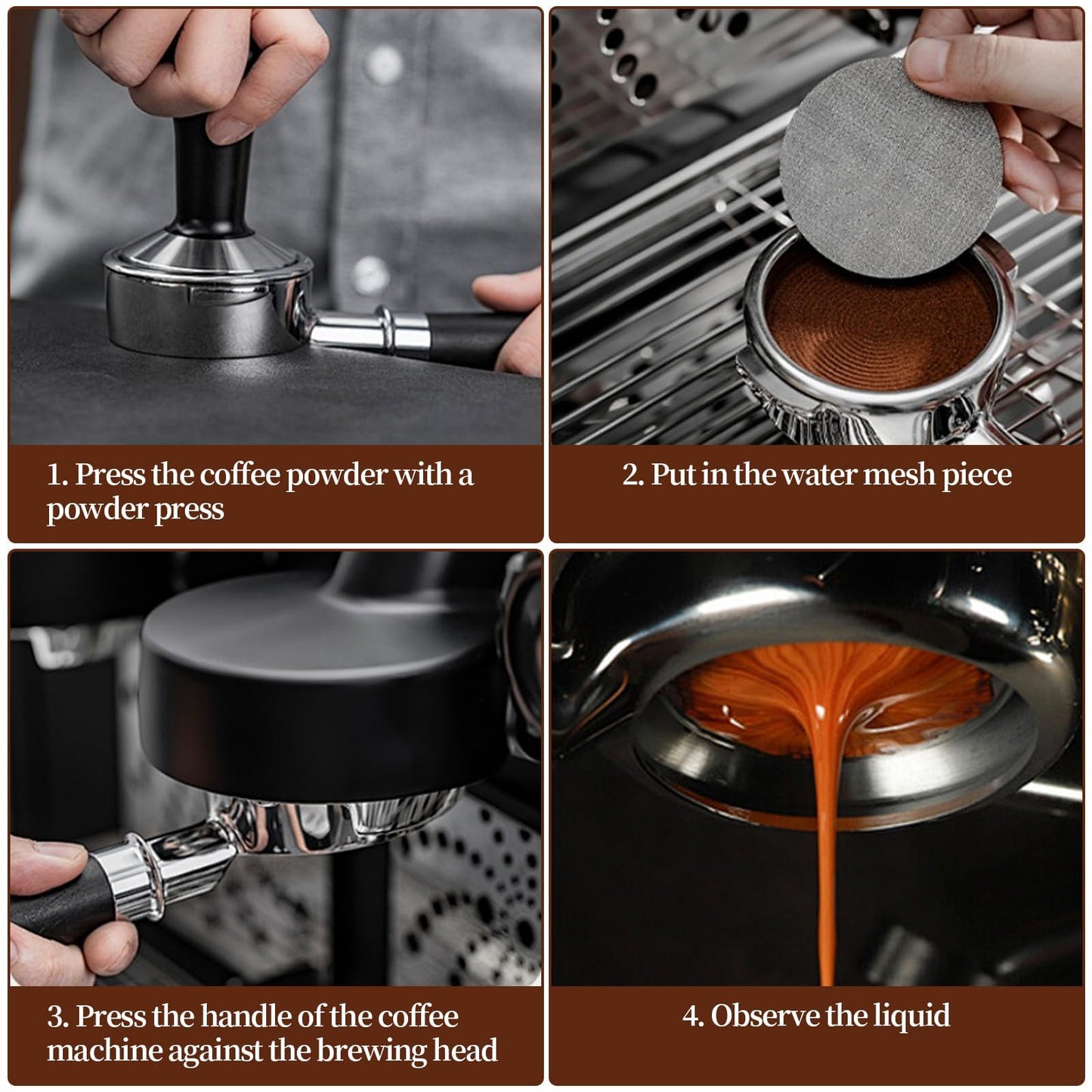 1. Press the coffee powder with a powder press

2. Put in the water mesh piece

3. Press the handle of the coffee machine against the brewing head

4. Observe the liquid