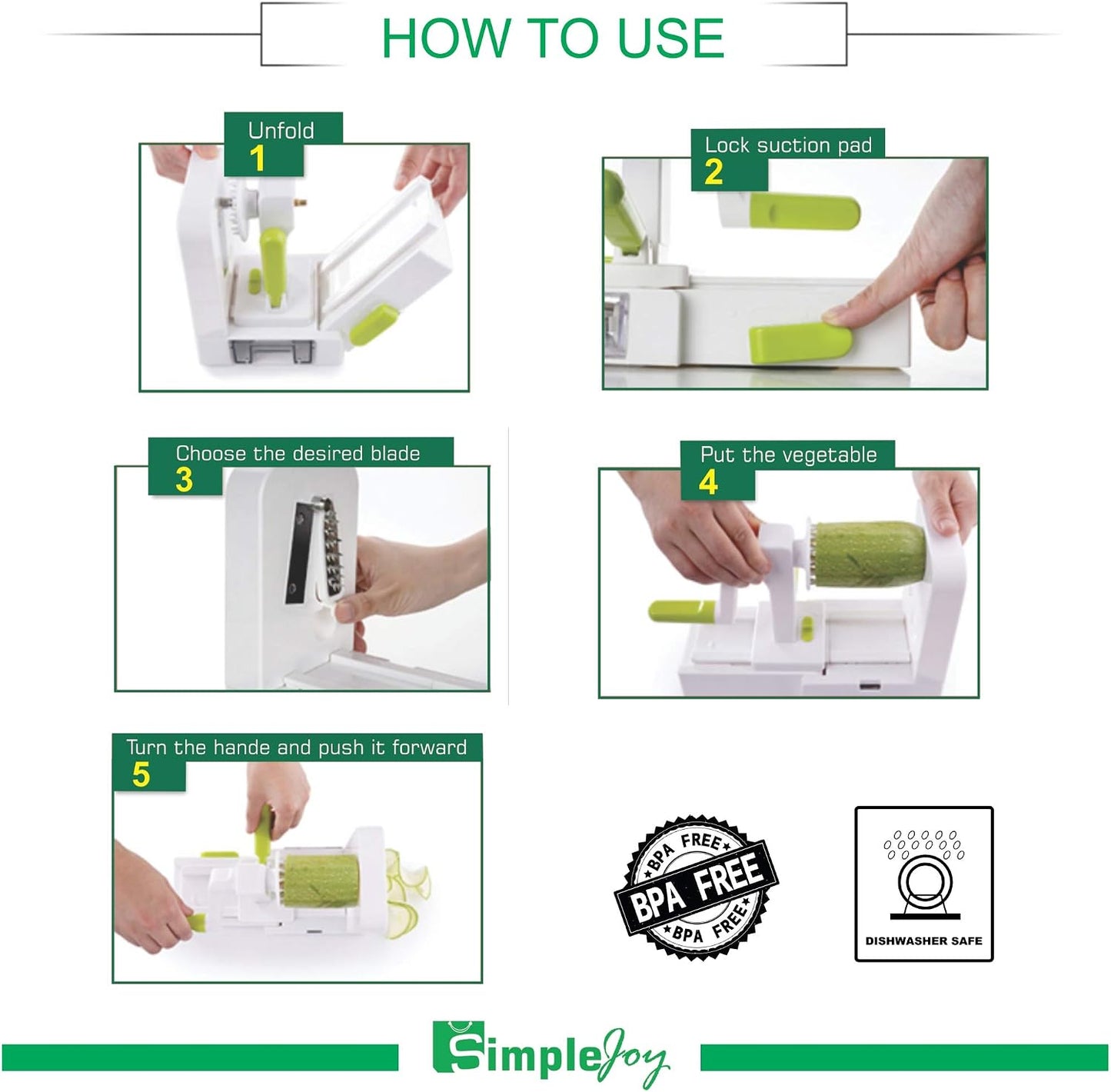 HOW TO USE

Unfold
1

Lock suction pad
2

Choose the desired blade
3

Put the vegetable
4

Turn the hande and push it forward
5

BPA FREE
BPA FREE
BPA FREE

DISHWASHER SAFE

SimpleJoy