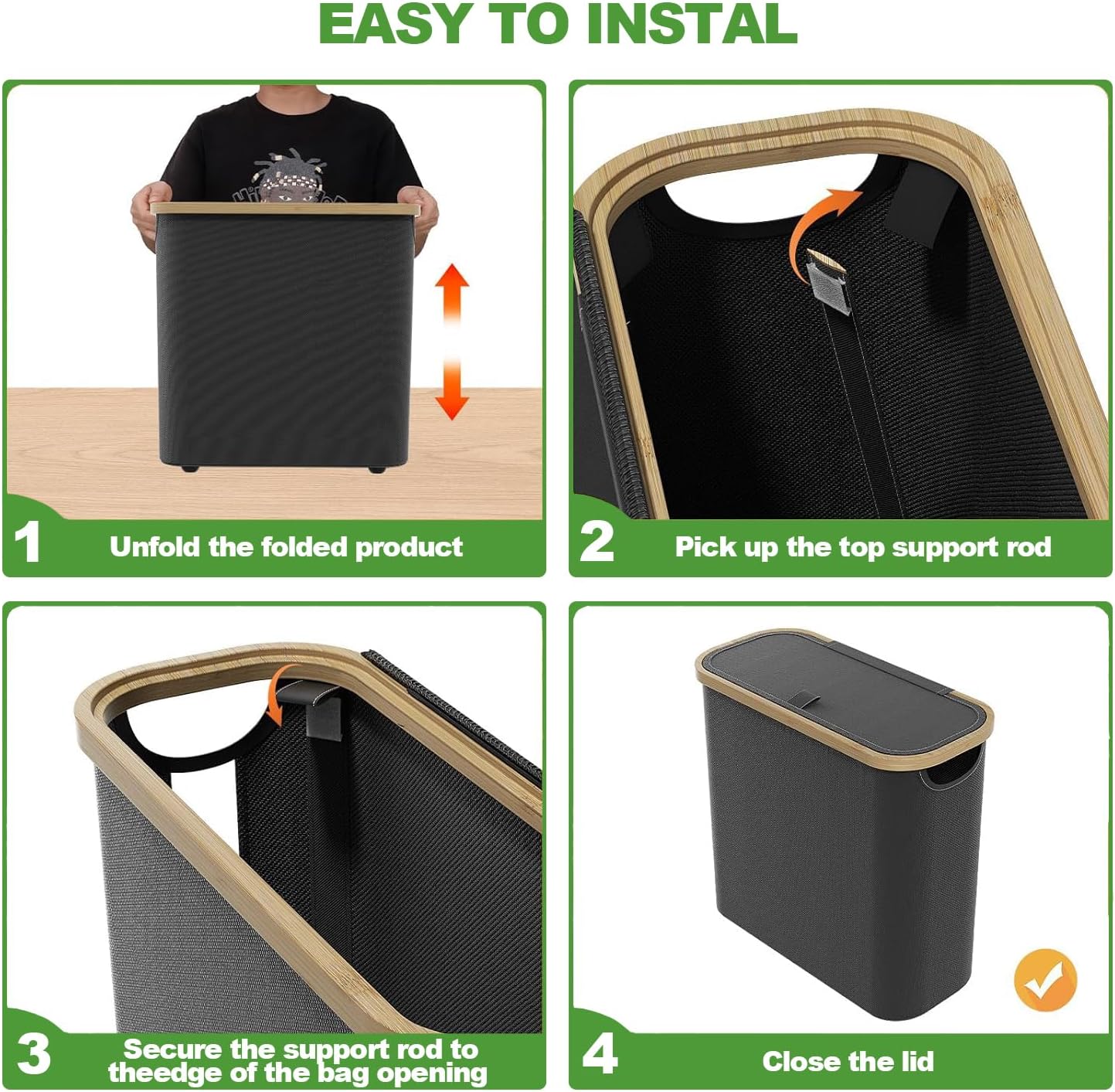 EASY TO INSTAL

1 Unfold the folded product

2 Pick up the top support rod

3 Secure the support rod to theedge of the bag opening

4 Close the lid