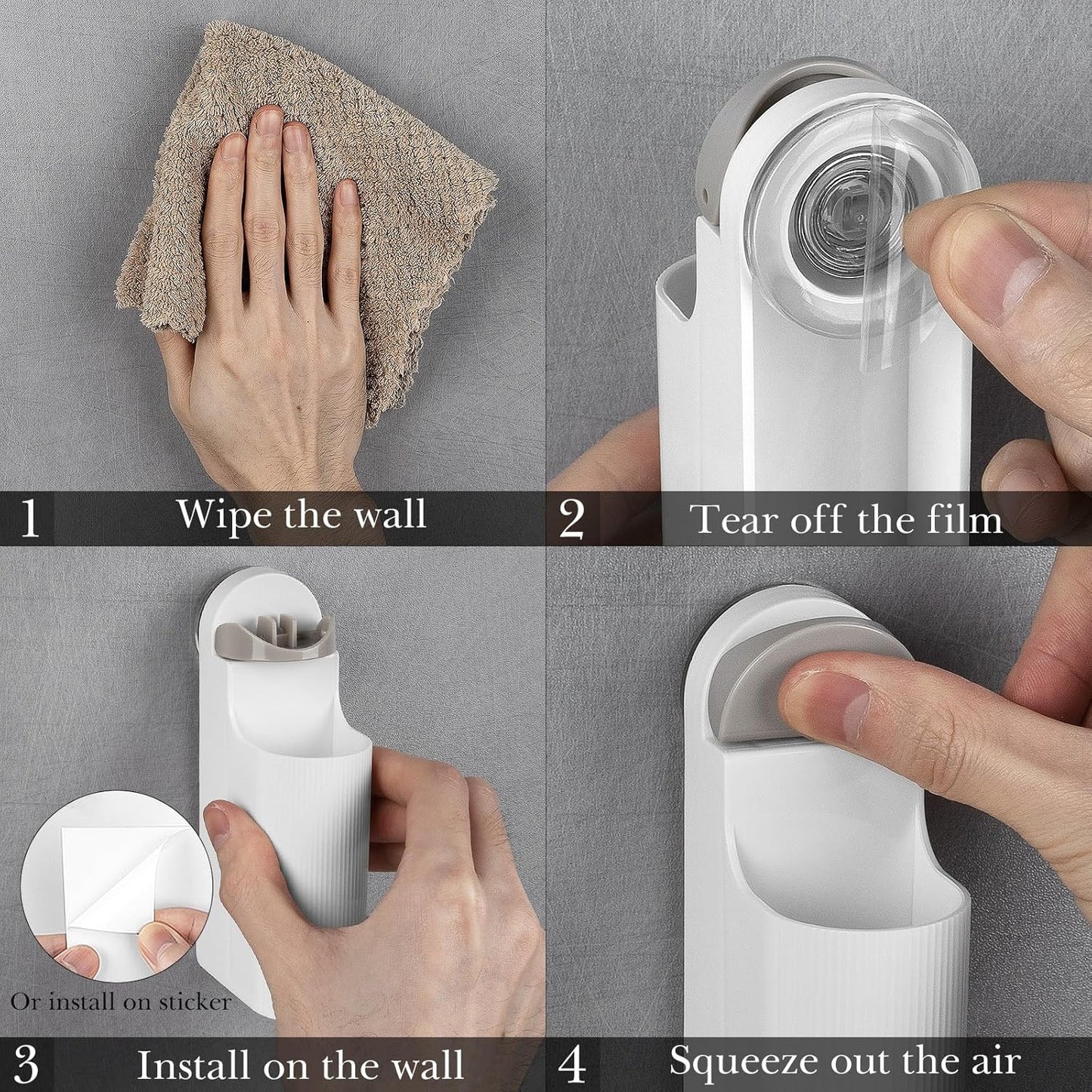 1 Wipe the wall

2 Tear off the film

Or install on sticker

3 Install on the wall

4 Squeeze out the air