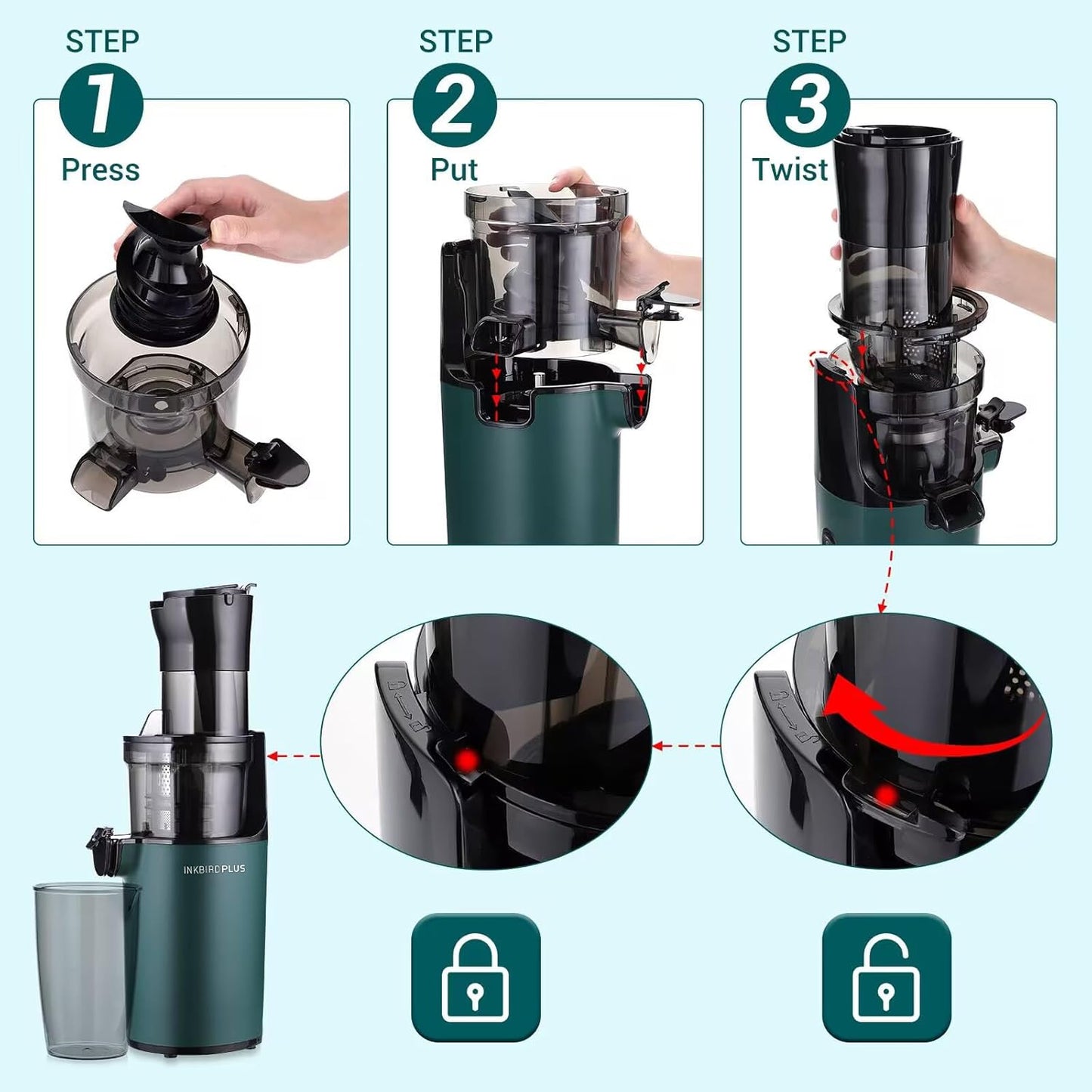 STEP
1
Press

STEP
2
Put

STEP
3
Twist

INKBIRD PLUS