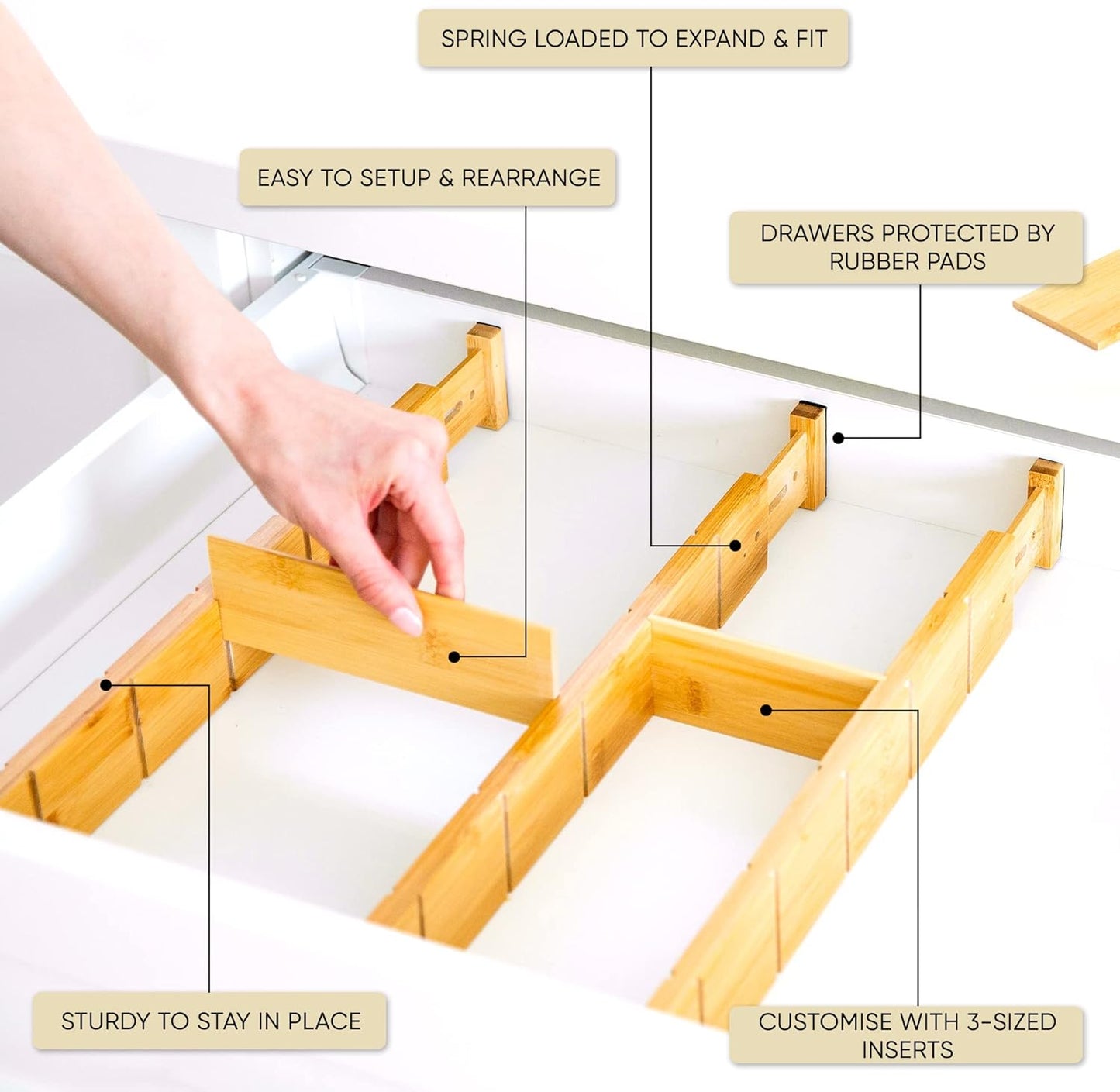 SPRING LOADED TO EXPAND & FIT

EASY TO SETUP & REARRANGE

DRAWERS PROTECTED BY RUBBER PADS

STURDY TO STAY IN PLACE

CUSTOMISE WITH 3-SIZED INSERTS