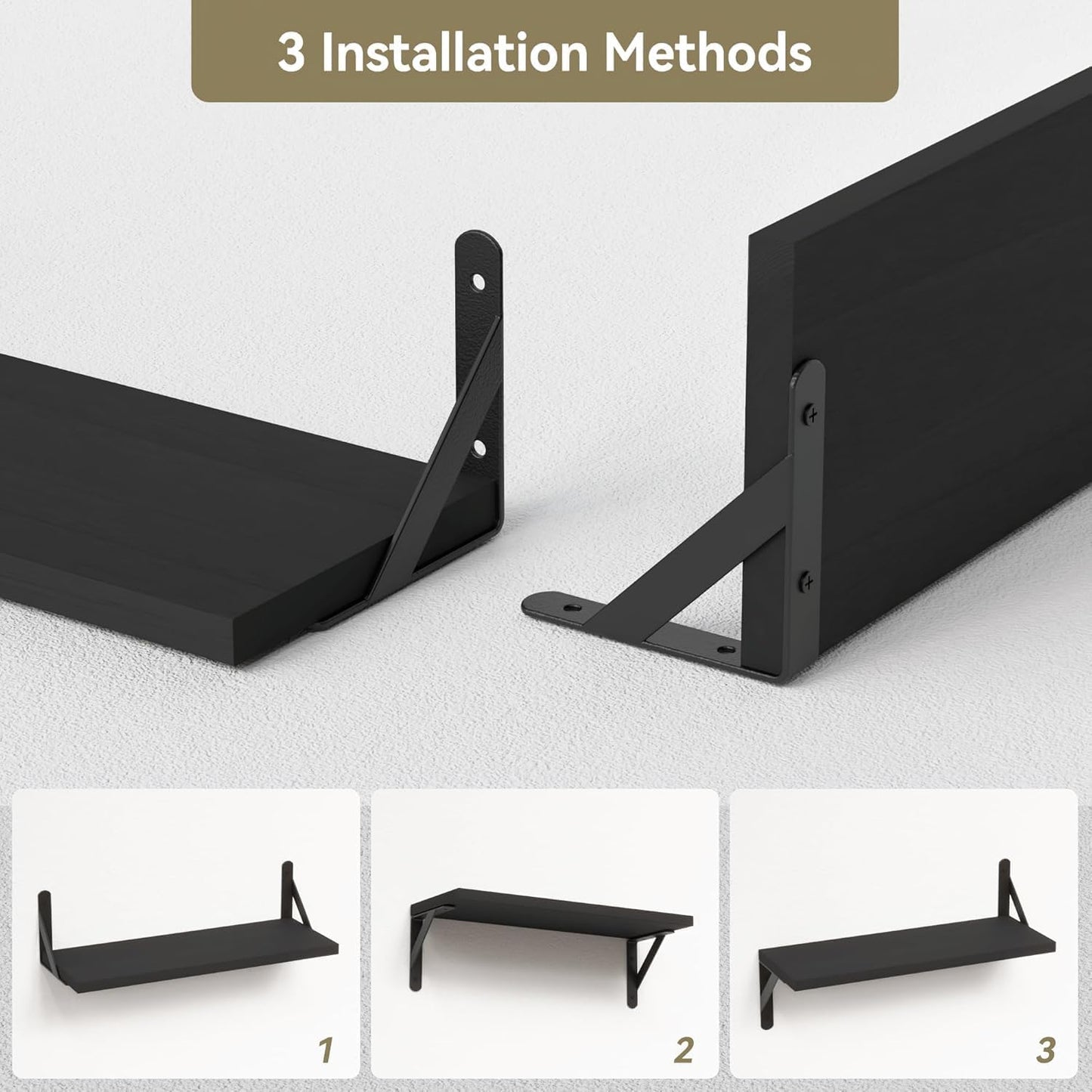 3 Installation Methods

1

2

3