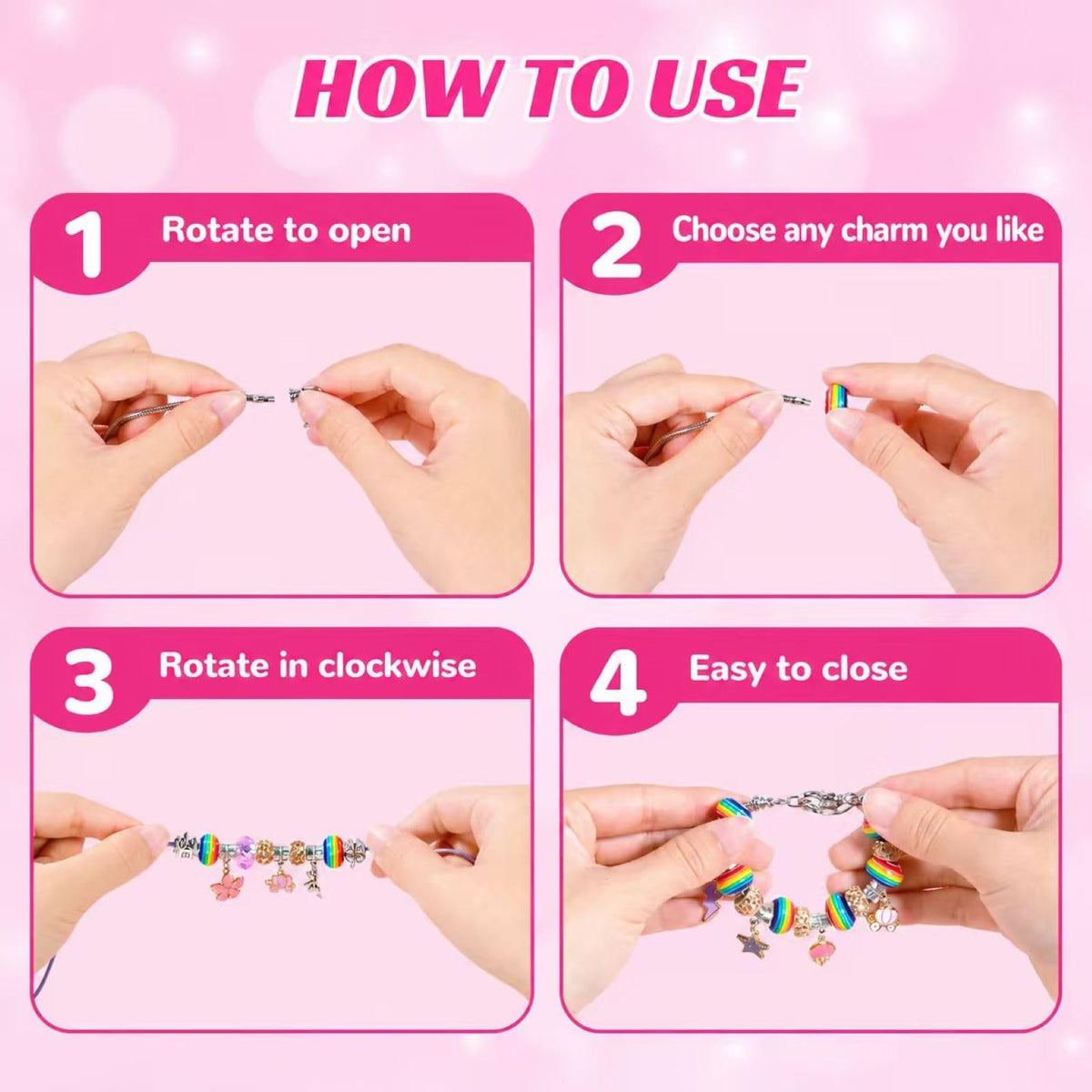 HOW TO USE

1 Rotate to open

2 Choose any charm you like

3 Rotate in clockwise

4 Easy to close