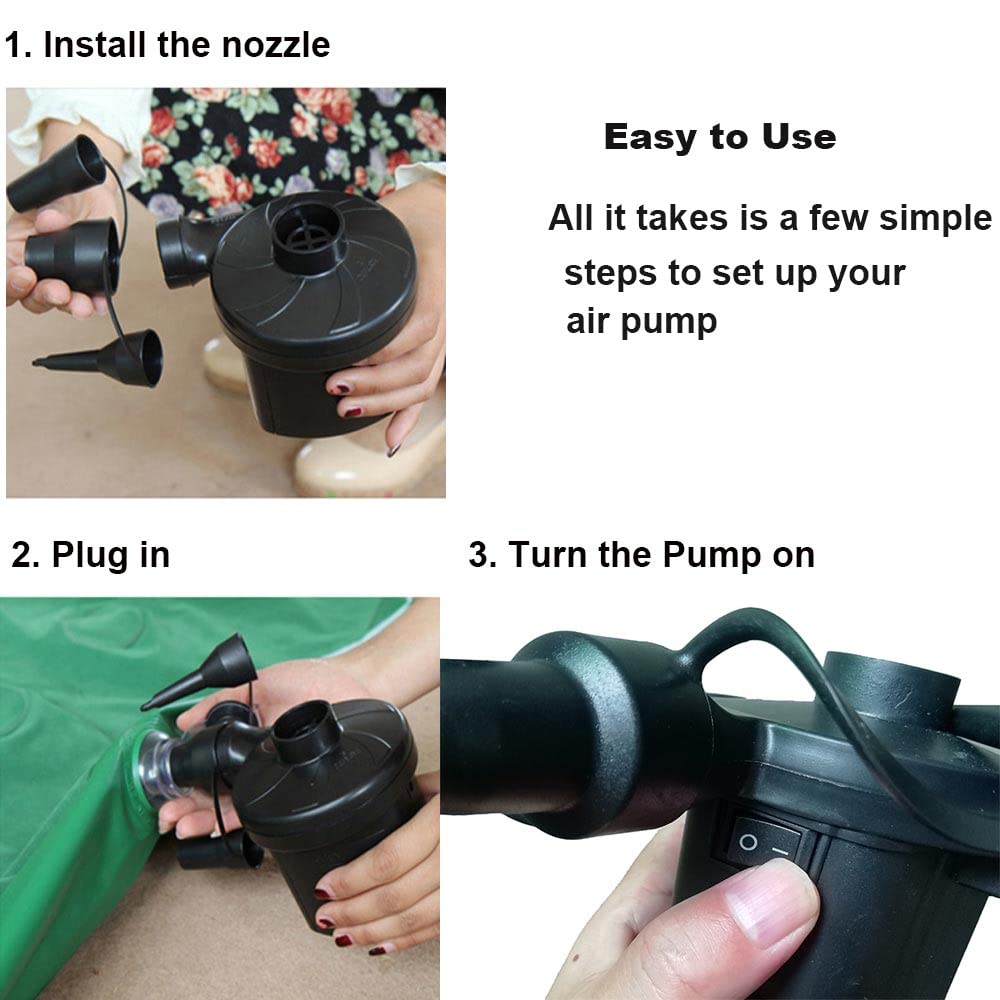 1. Install the nozzle

Easy to Use

All it takes is a few simple steps to set up your air pump

2. Plug in

3. Turn the Pump on

O —