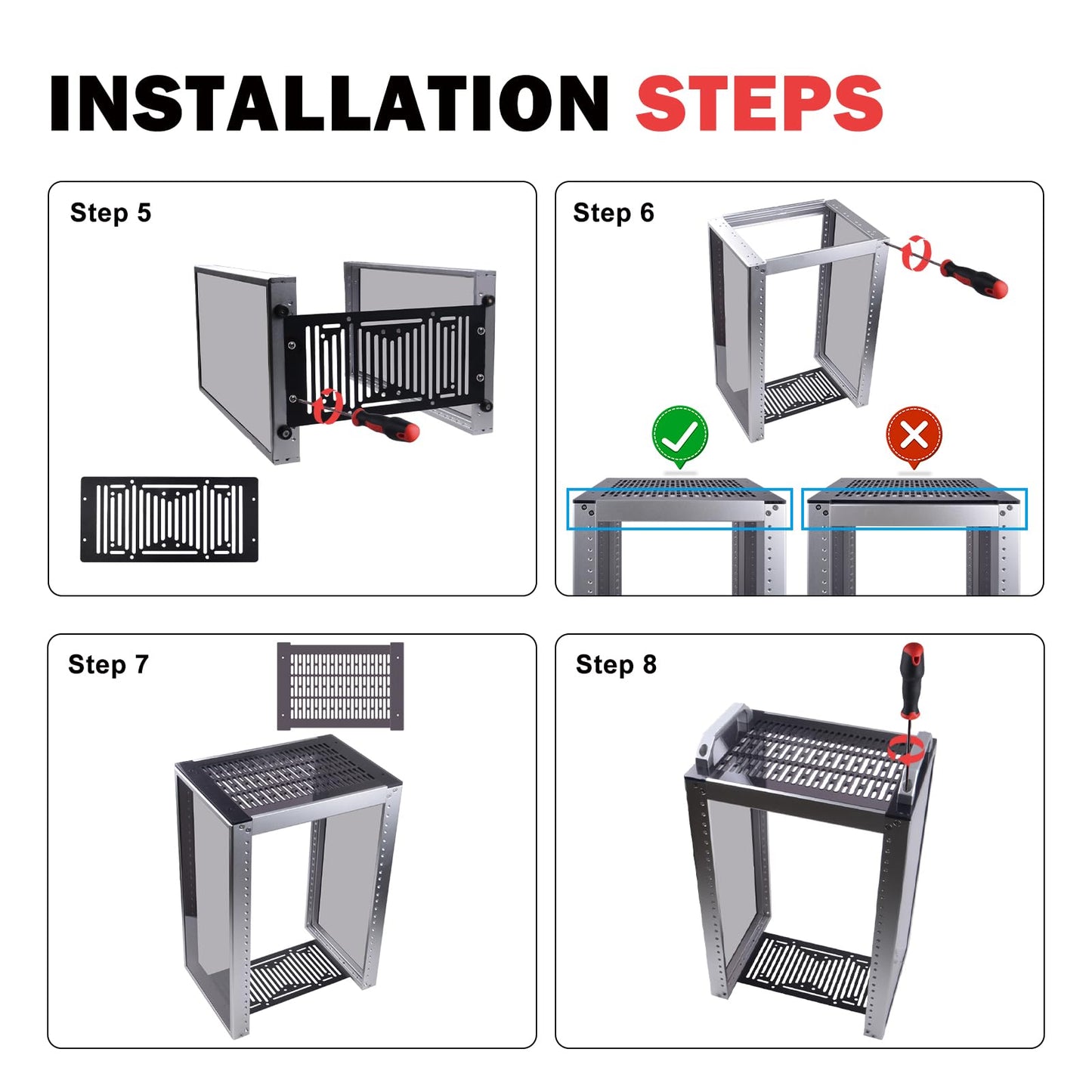 INSTALLATION STEPS

Step 5

Step 6

Step 7

Step 8