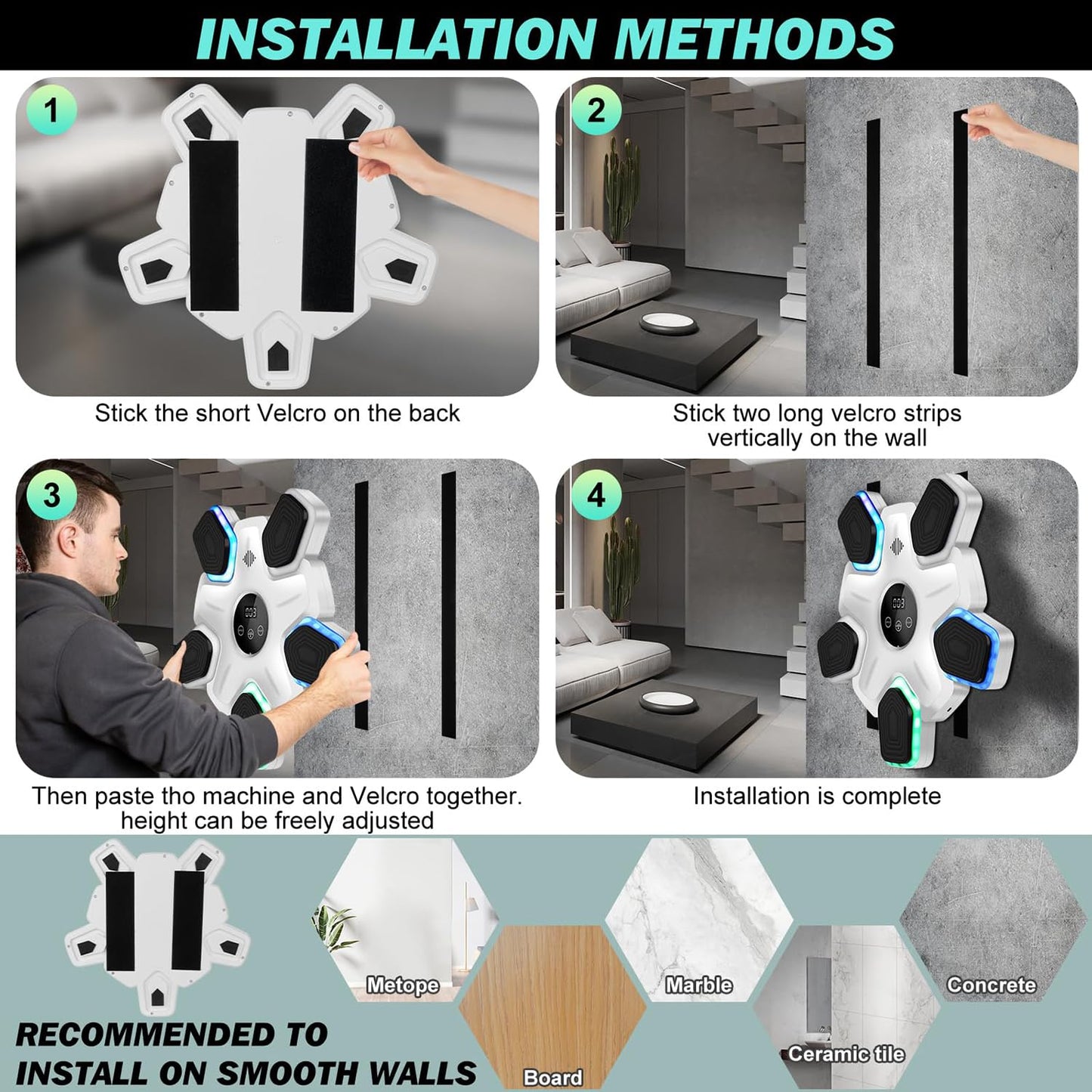 INSTALLATION METHODS

1

Stick the short Velcro on the back

2

Stick two long velcro strips vertically on the wall

3

003

Then paste tho machine and Velcro together. height can be freely adjusted

4

003

Installation is complete

RECOMMENDED TO INSTALL ON SMOOTH WALLS

Metope

Board

Marble

Ceramic tile

Concrete