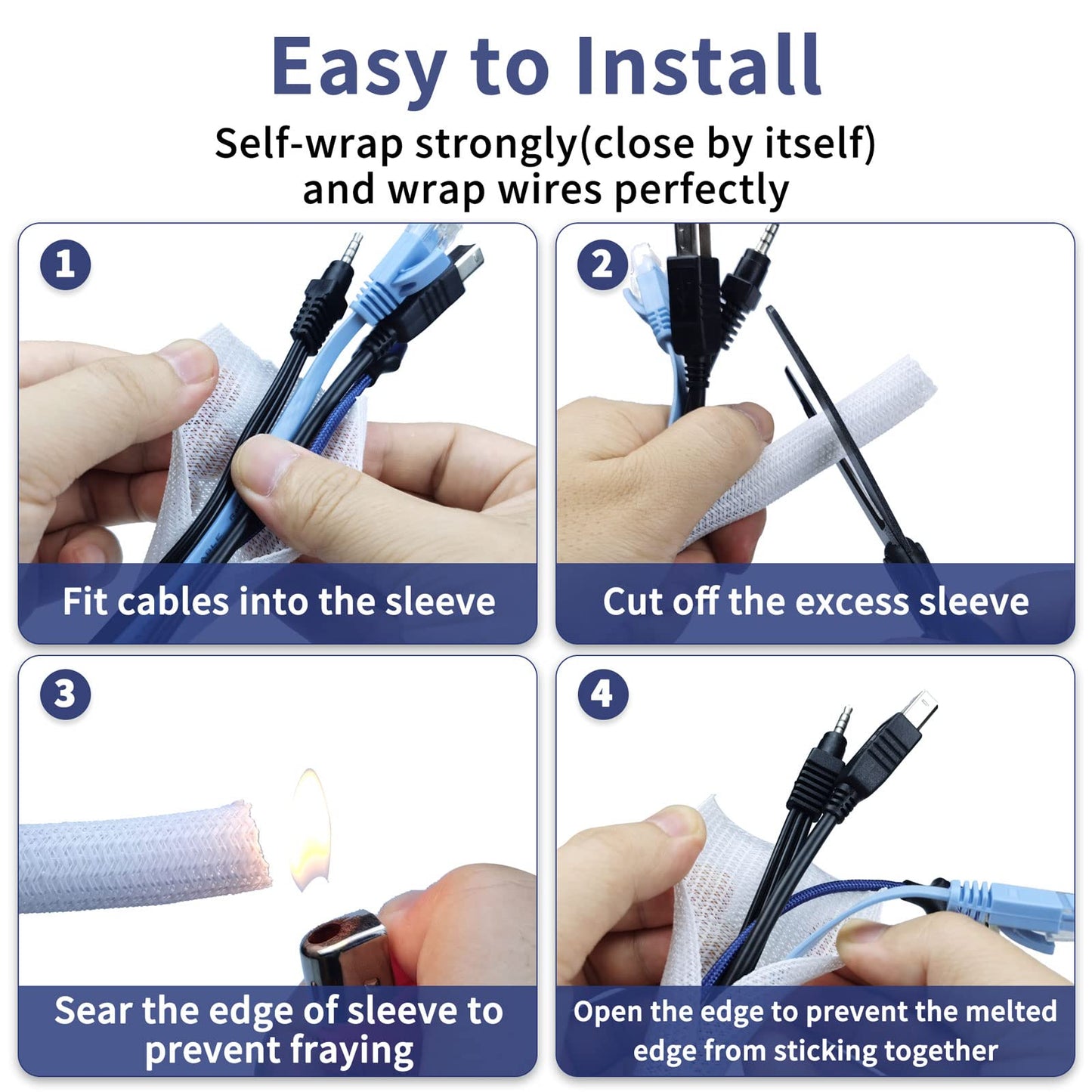 Easy to Install

Self-wrap strongly(close by itself) and wrap wires perfectly

1
Fit cables into the sleeve

2
Cut off the excess sleeve

3
Sear the edge of sleeve to prevent fraying

4
Open the edge to prevent the melted edge from sticking together