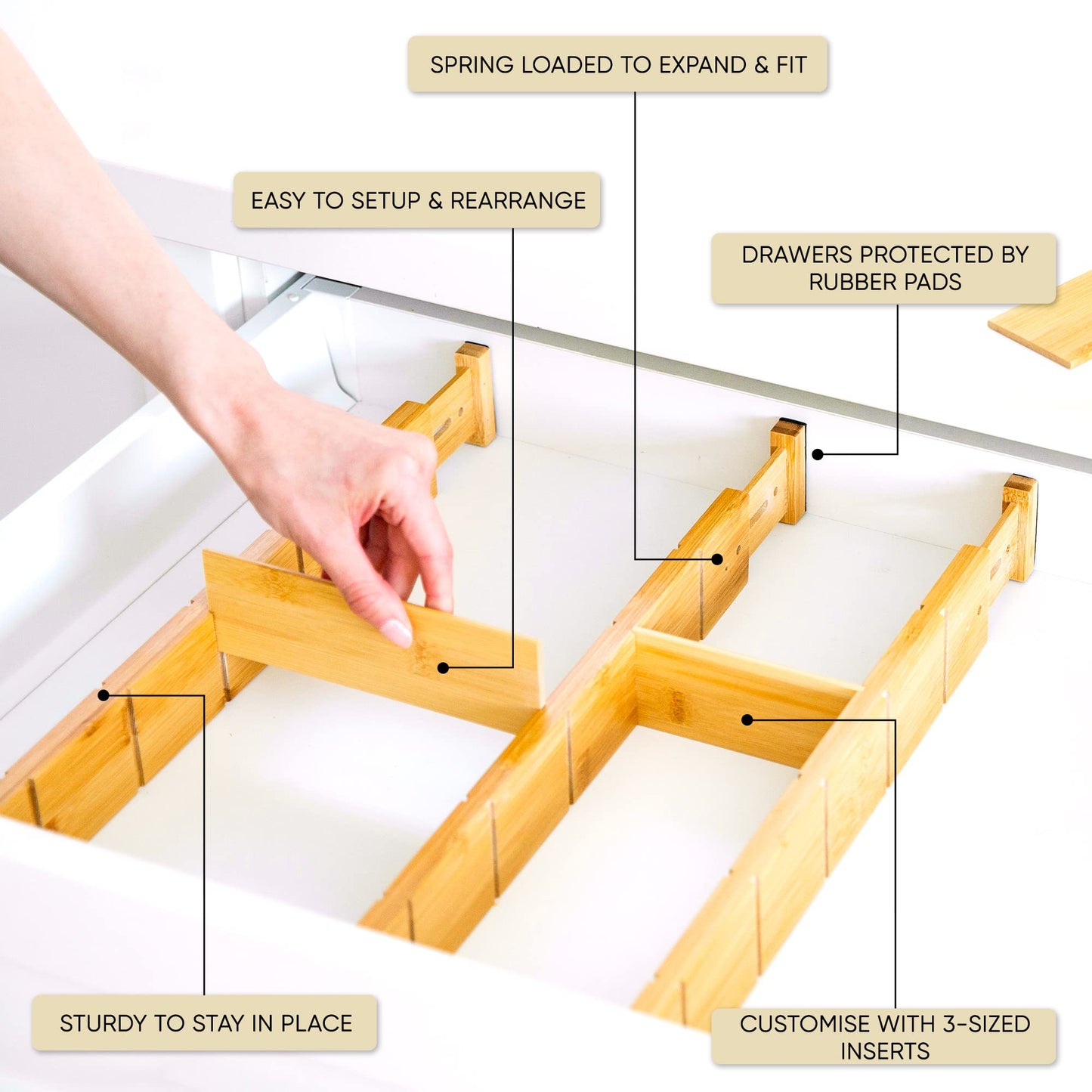 SPRING LOADED TO EXPAND & FIT

EASY TO SETUP & REARRANGE

DRAWERS PROTECTED BY RUBBER PADS

STURDY TO STAY IN PLACE

CUSTOMISE WITH 3-SIZED INSERTS