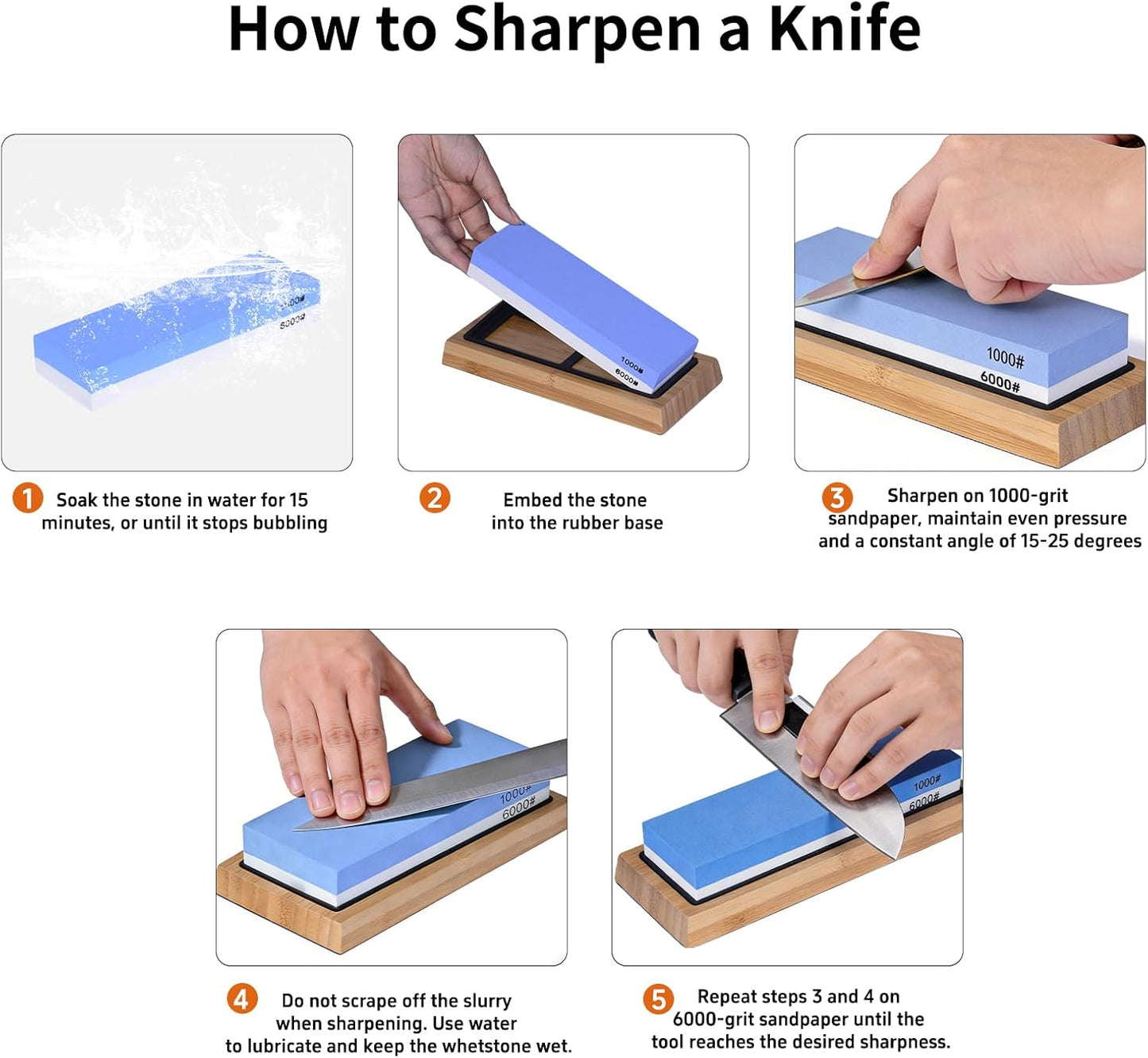 How to Sharpen a Knife

1000# 6000#

1000# 6000#

1000# 6000#

1 Soak the stone in water for 15 minutes, or until it stops bubbling

2 Embed the stone into the rubber base

3 Sharpen on 1000-grit sandpaper, maintain even pressure and a constant angle of 15-25 degrees

1000# 6000#

1000# 6000#

4 Do not scrape off the slurry when sharpening. Use water to lubricate and keep the whetstone wet.

5 Repeat steps 3 and 4 on 6000-grit sandpaper until the tool reaches the desired sharpness.