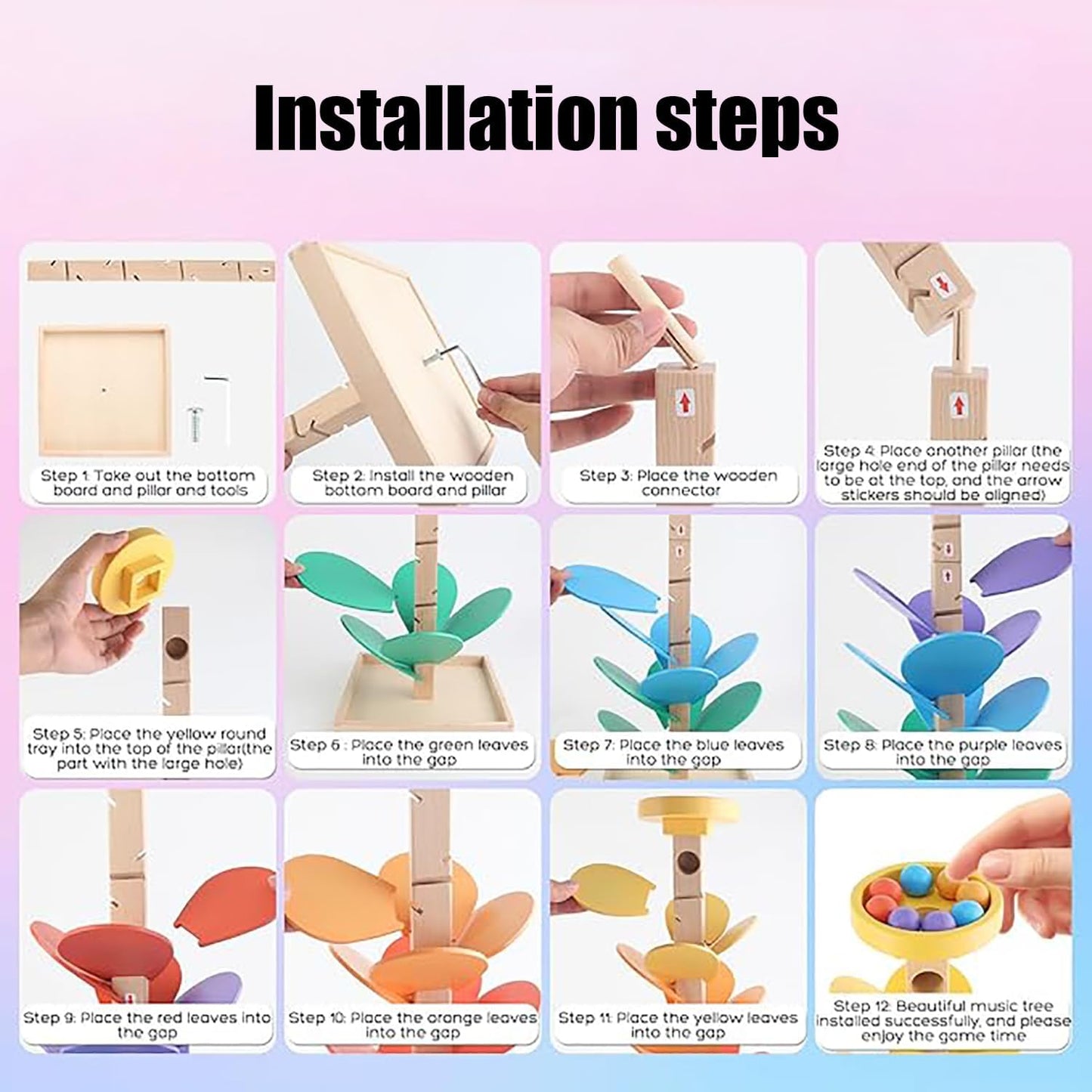 Installation steps

Step 1: Take out the bottom board and pillar and tools

Step 2: Install the wooden bottom board and pillar

Step 3: Place the wooden connector

Step 4: Place another pillar (the large hole end of the pillar needs to be at the top, and the arrow stickers should be aligned)

Step 5: Place the yellow round tray into the top of the pillar(the part with the large hole)

Step 6 : Place the green leaves into the gap

Step 7: Place the blue leaves into the gap

Step 8: Place the purple leaves into the gap

Step 9: Place the red leaves into the gap

Step 10: Place the orange leaves into the gap

Step 11: Place the yellow leaves into the gap

Step 12: Beautiful music tree installed successfully, and please enjoy the game time