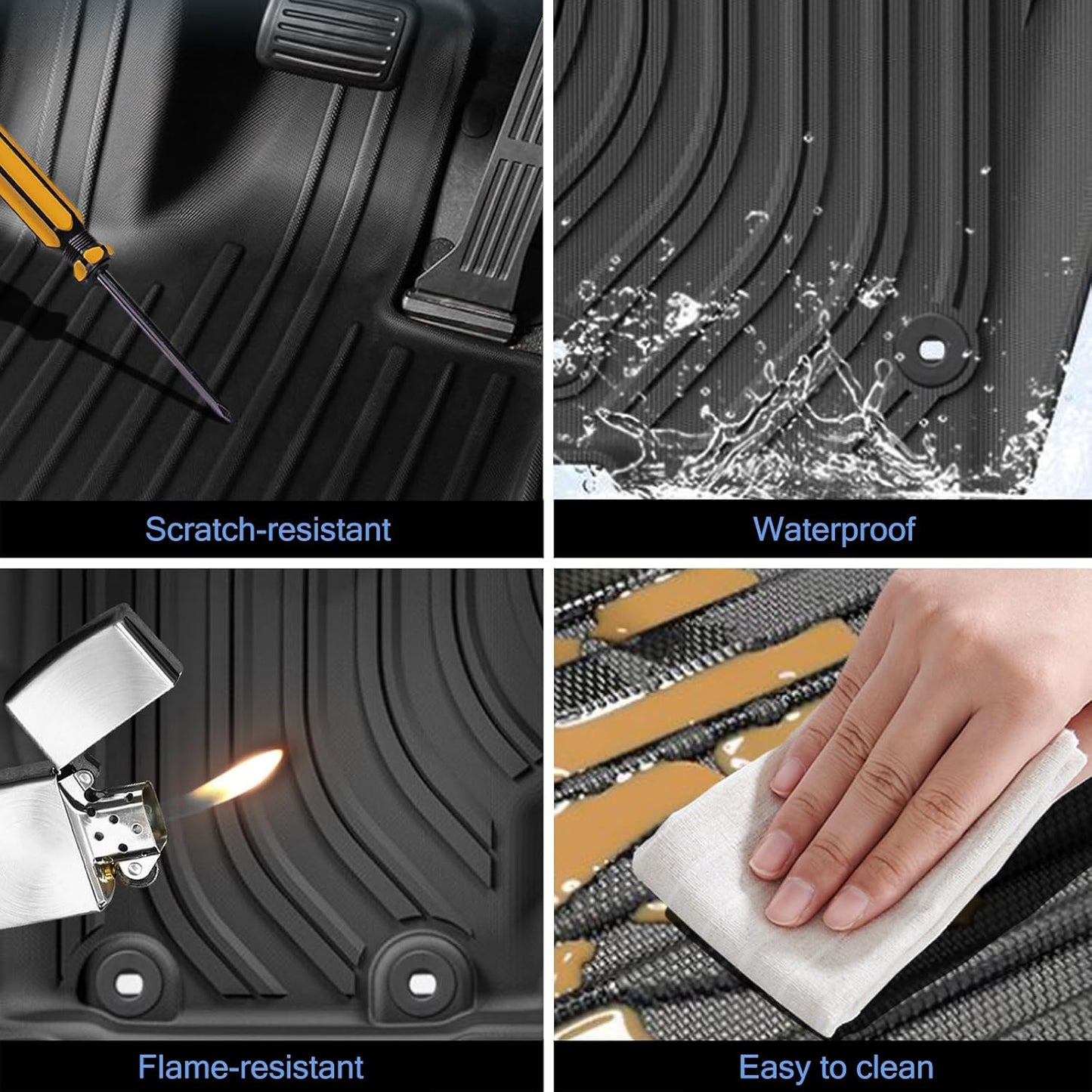 Scratch-resistant

Waterproof

Flame-resistant

Easy to clean