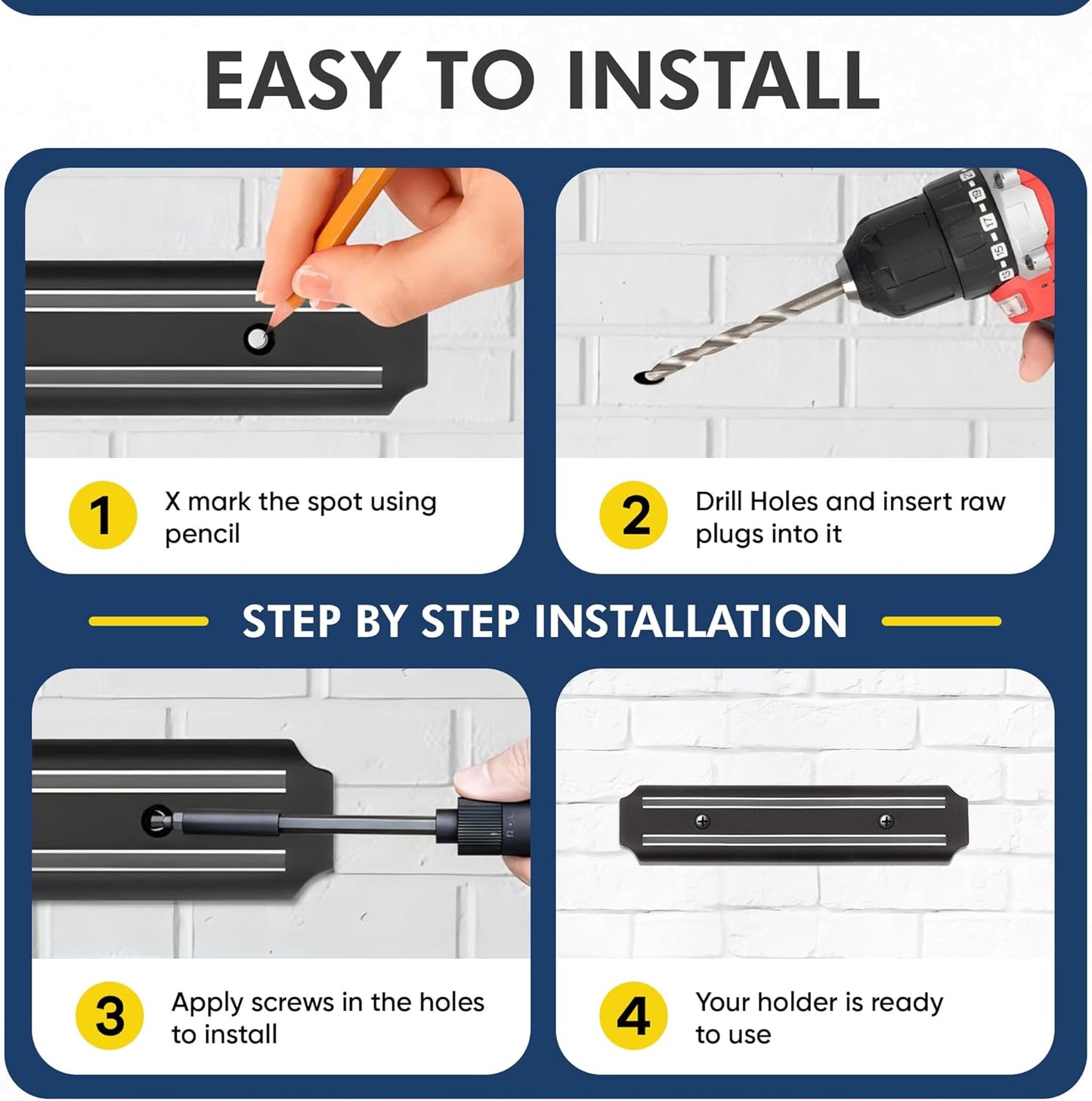 EASY TO INSTALL

1

X mark the spot using pencil

2

Drill Holes and insert raw plugs into it

STEP BY STEP INSTALLATION

3

Apply screws in the holes to install

4

Your holder is ready to use