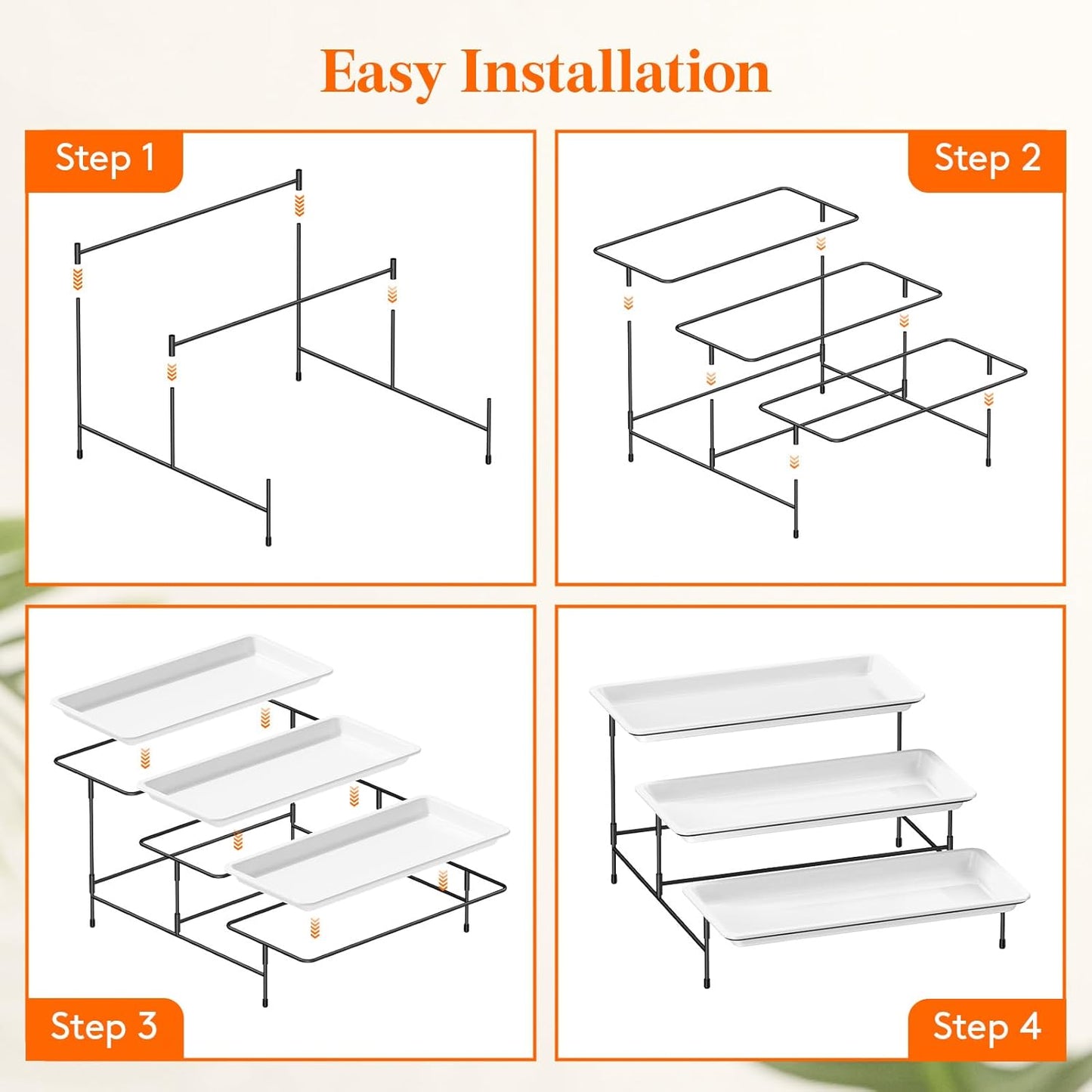 Easy Installation

Step 1

Step 2

Step 3

Step 4