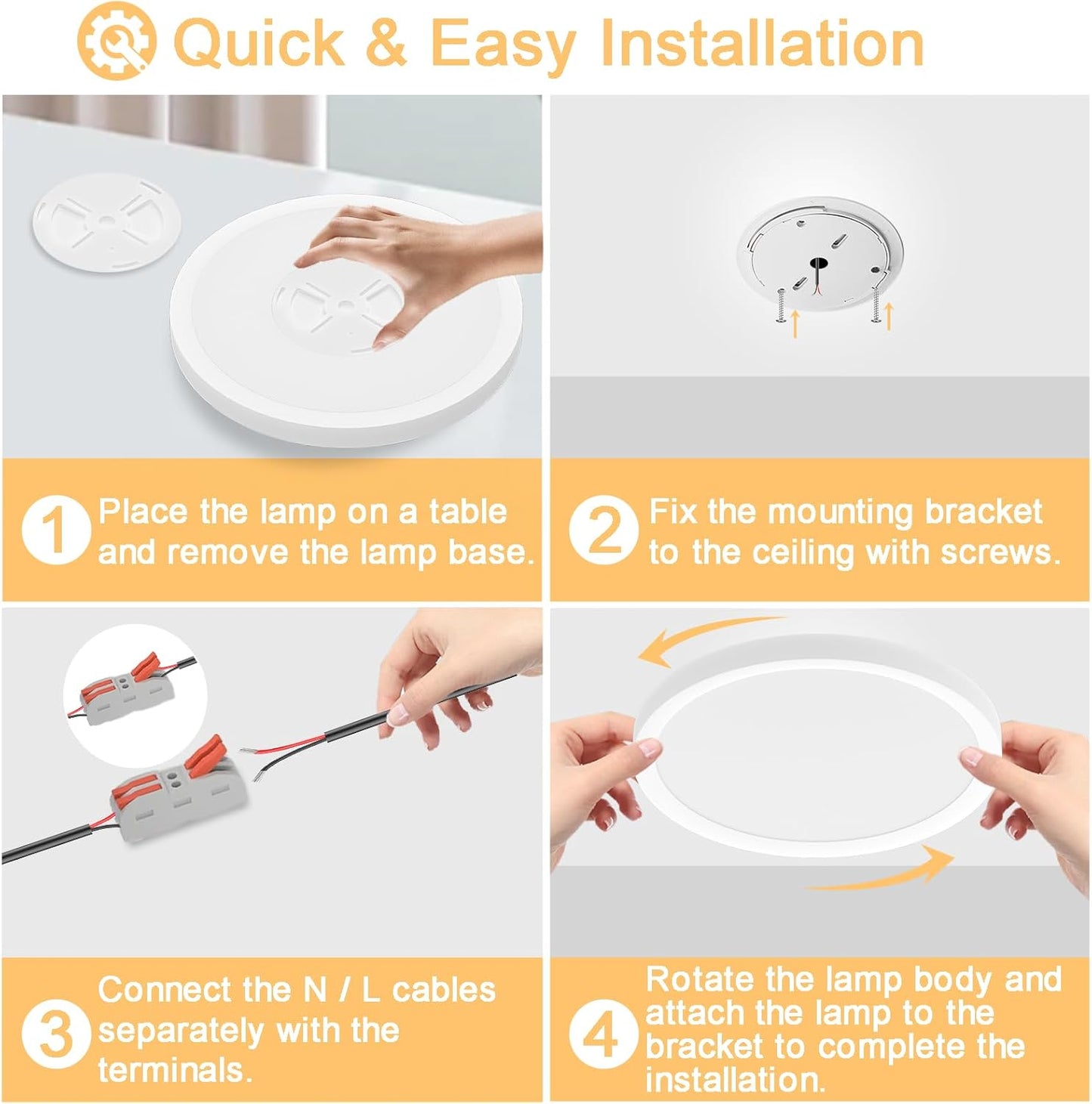 Quick & Easy Installation

1 Place the lamp on a table and remove the lamp base.

2 Fix the mounting bracket to the ceiling with screws.

3 Connect the N / L cables separately with the terminals.

4 Rotate the lamp body and attach the lamp to the bracket to complete the installation.