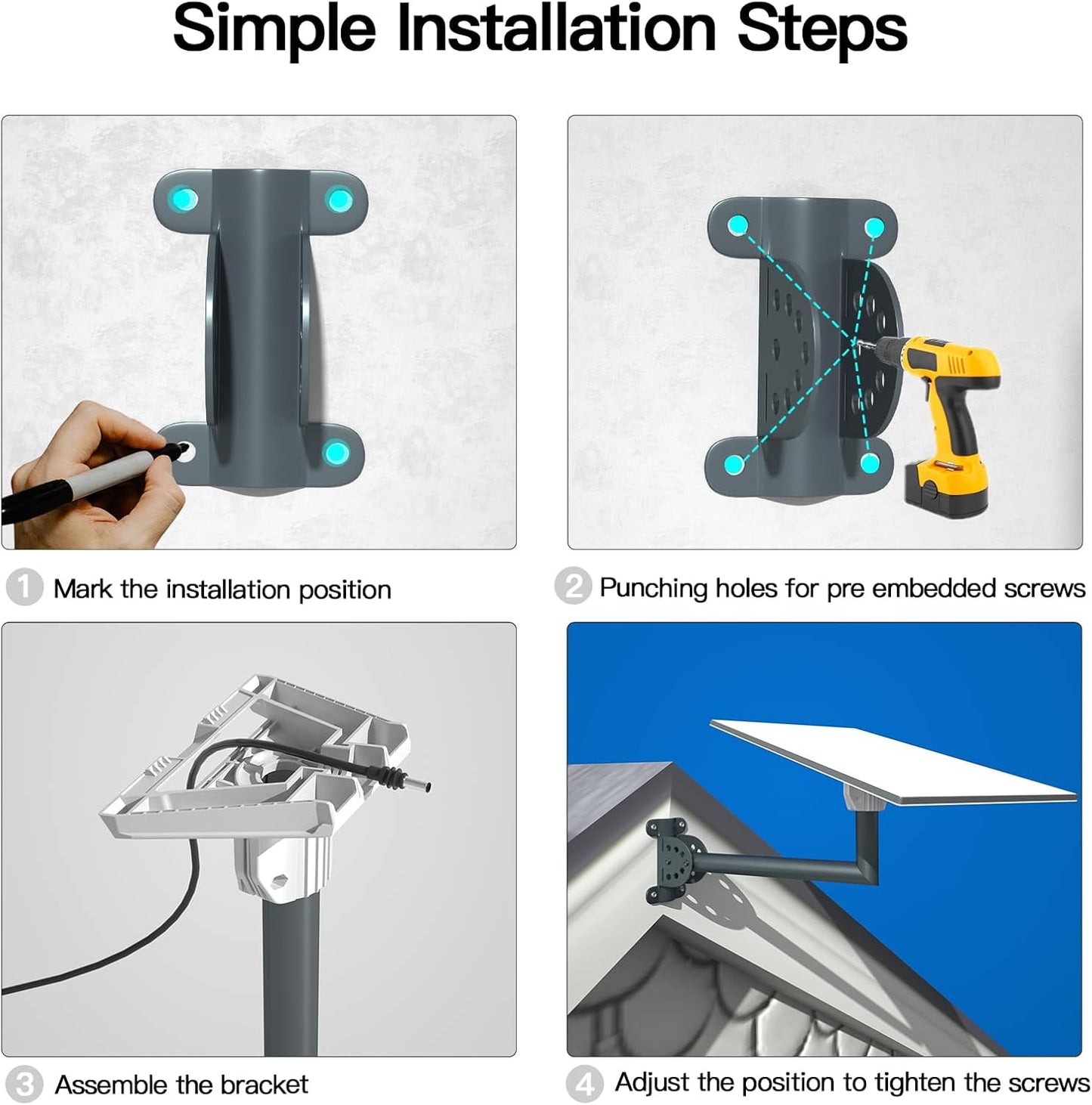 Simple Installation Steps

1 Mark the installation position

2 Punching holes for pre embedded screws

3 Assemble the bracket

4 Adjust the position to tighten the screws