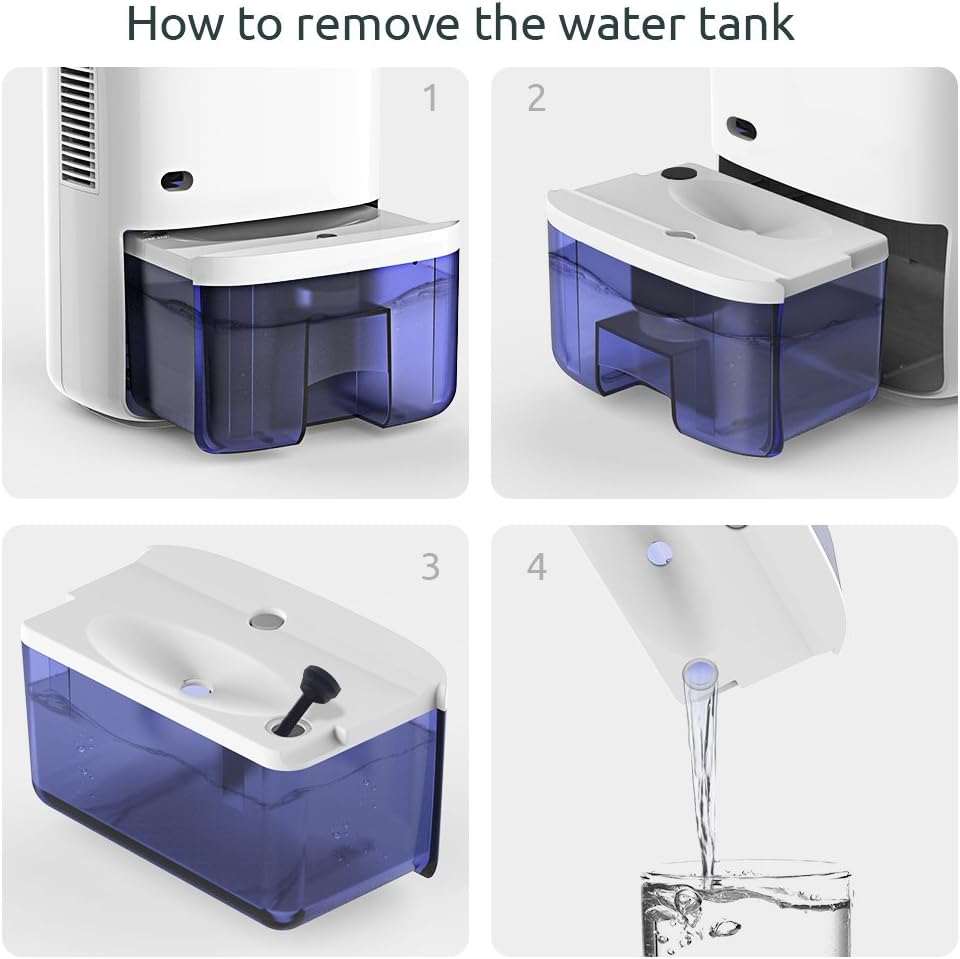 How to remove the water tank

1

2

3

4