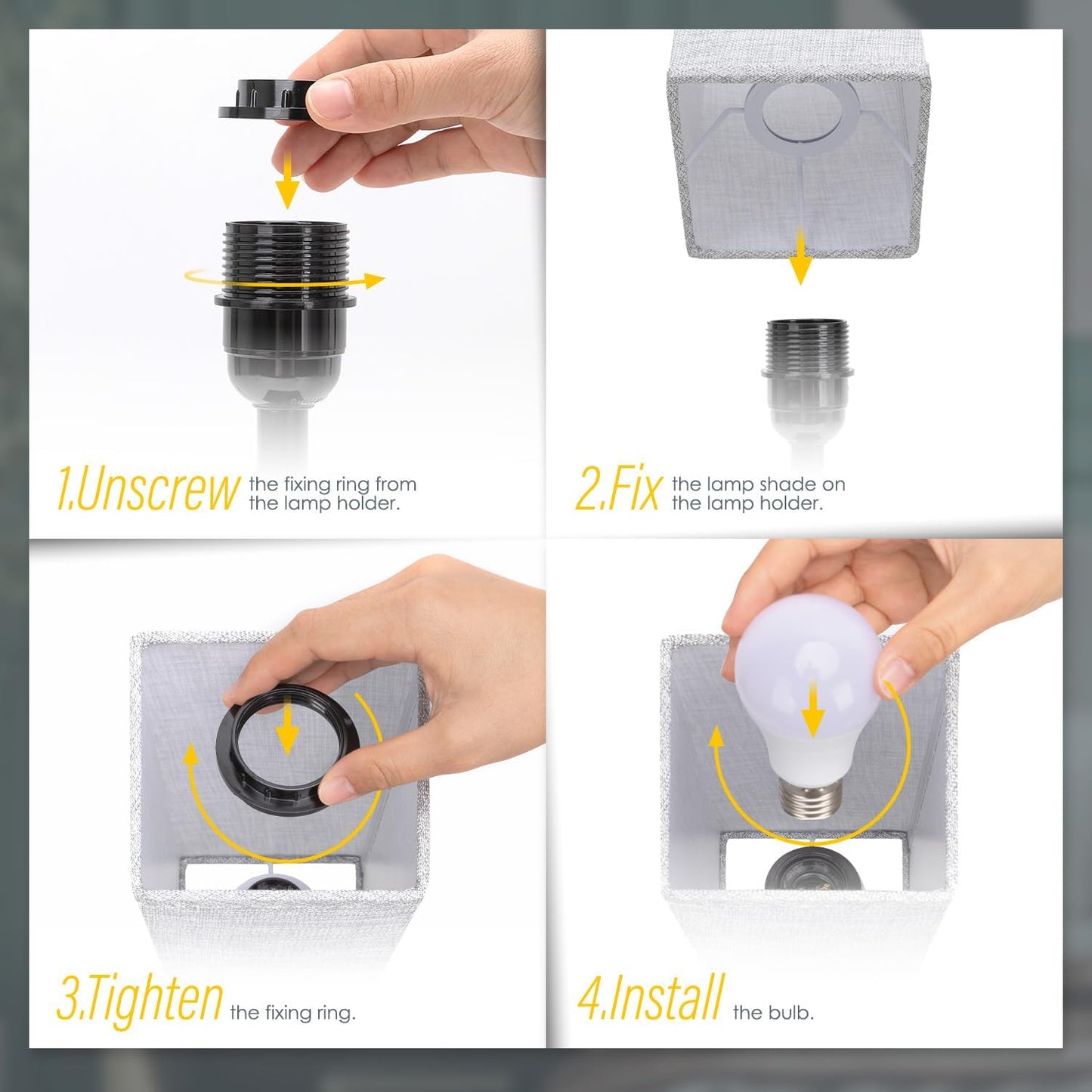 1.Unscrew the fixing ring from the lamp holder.

2.Fix the lamp shade on the lamp holder.

3.Tighten the fixing ring.

4.Install the bulb.