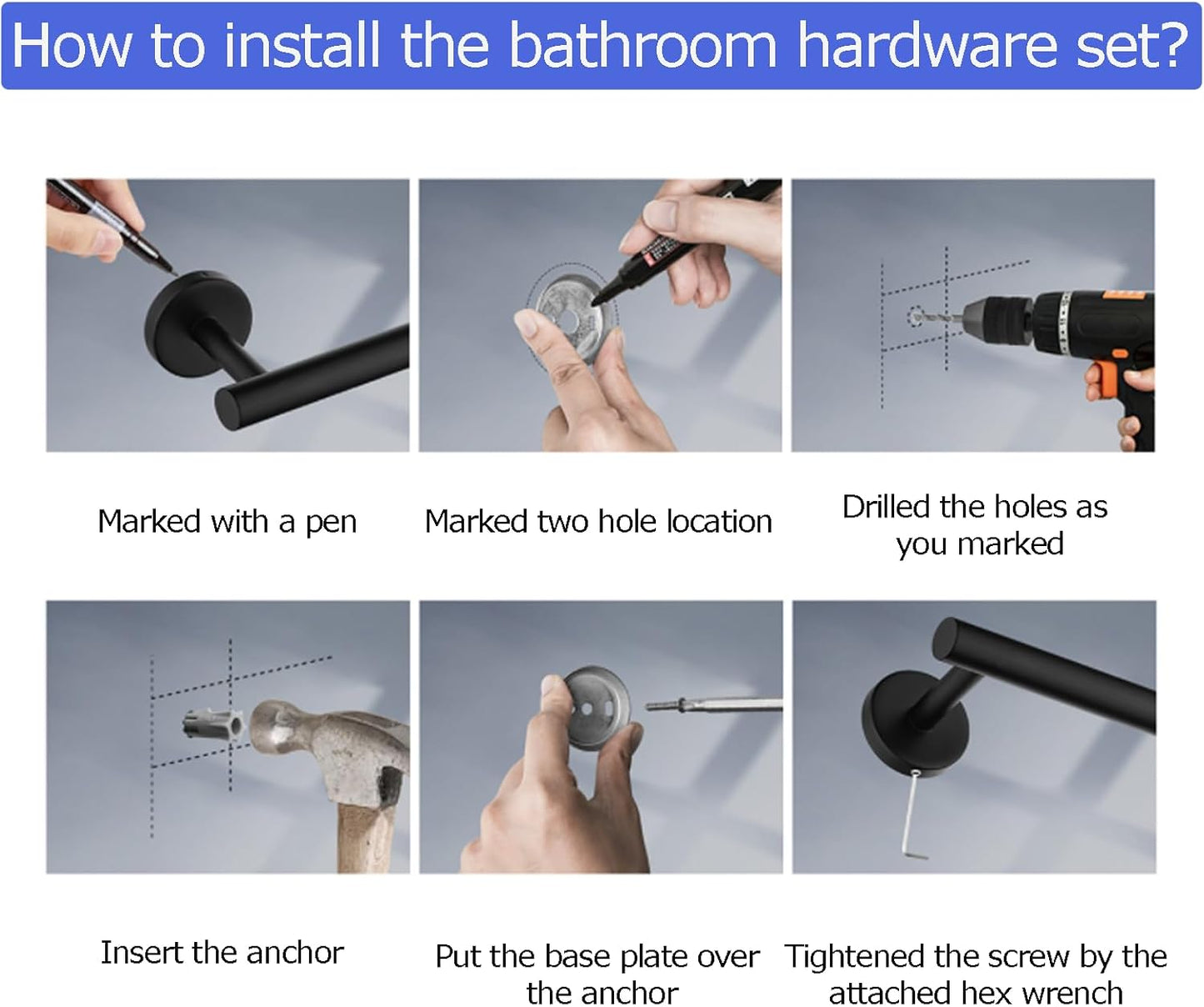 How to install the bathroom hardware set?

Marked with a pen

Marked two hole location

Drilled the holes as you marked

Insert the anchor

Put the base plate over the anchor

Tightened the screw by the attached hex wrench