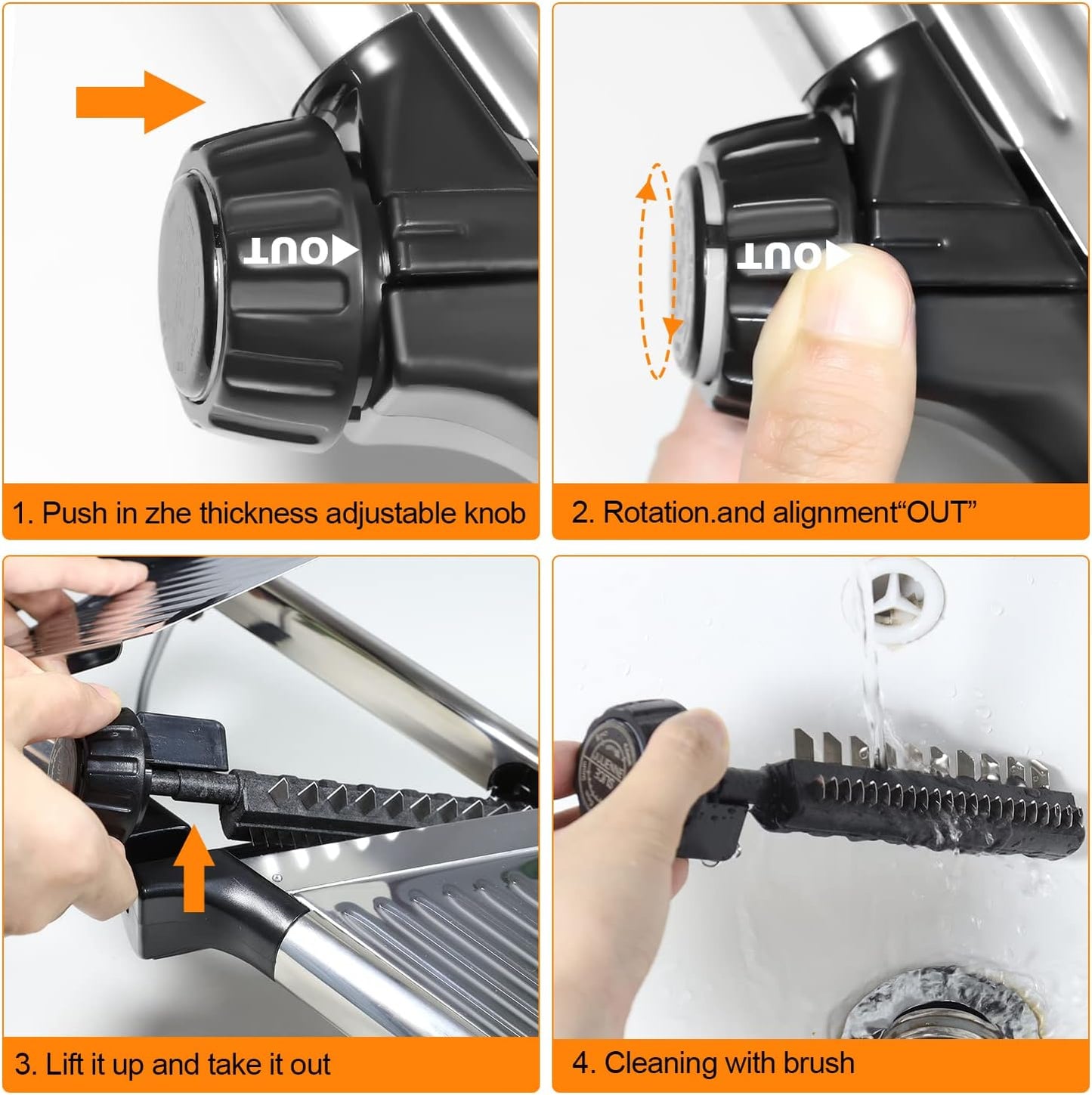 OUT

1. Push in zhe thickness adjustable knob

OUT

2. Rotation.and alignment“OUT”

3. Lift it up and take it out

4. Cleaning with brush