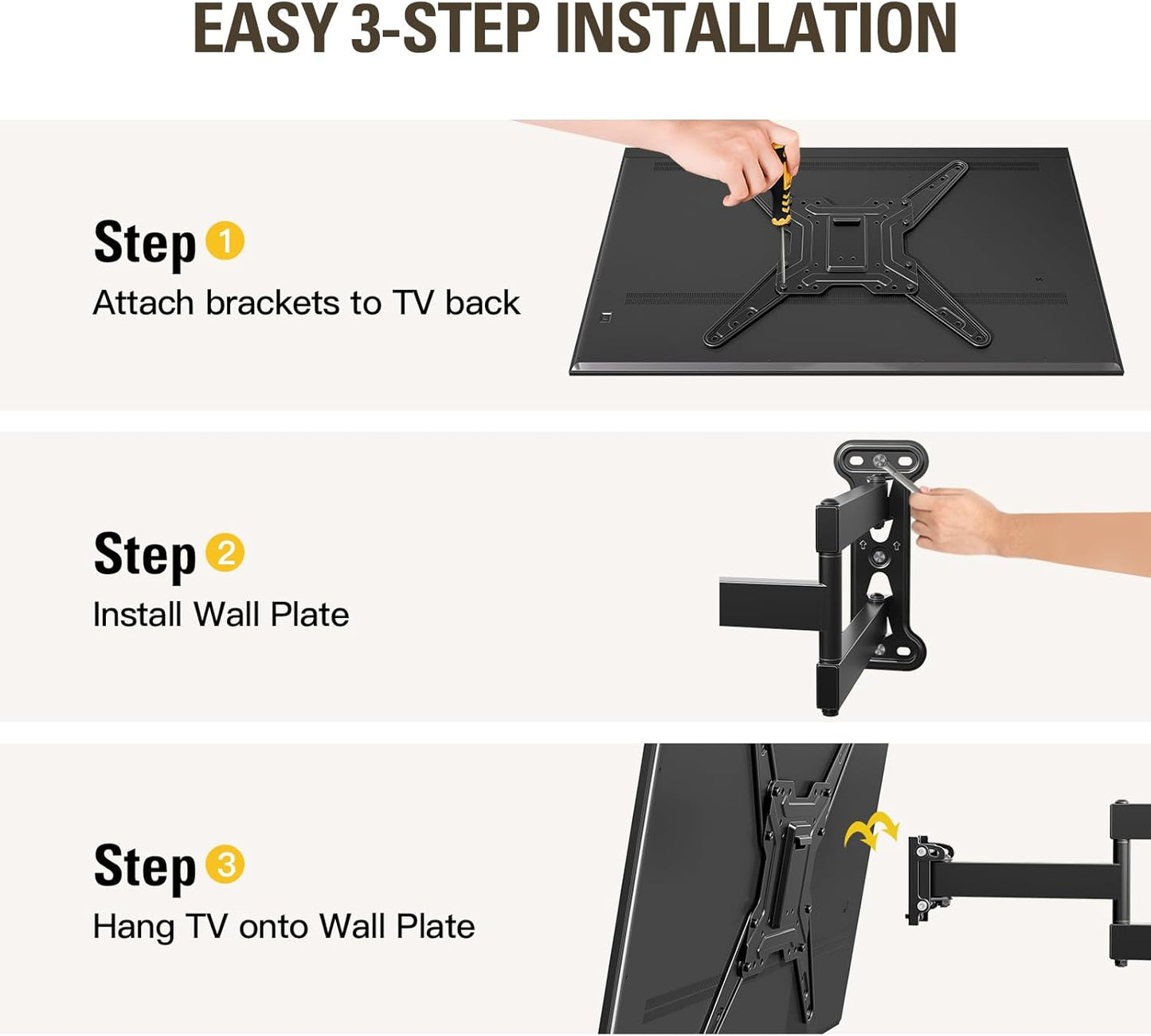 EASY 3-STEP INSTALLATION

Step 1
Attach brackets to TV back

Step 2
Install Wall Plate

Step 3
Hang TV onto Wall Plate