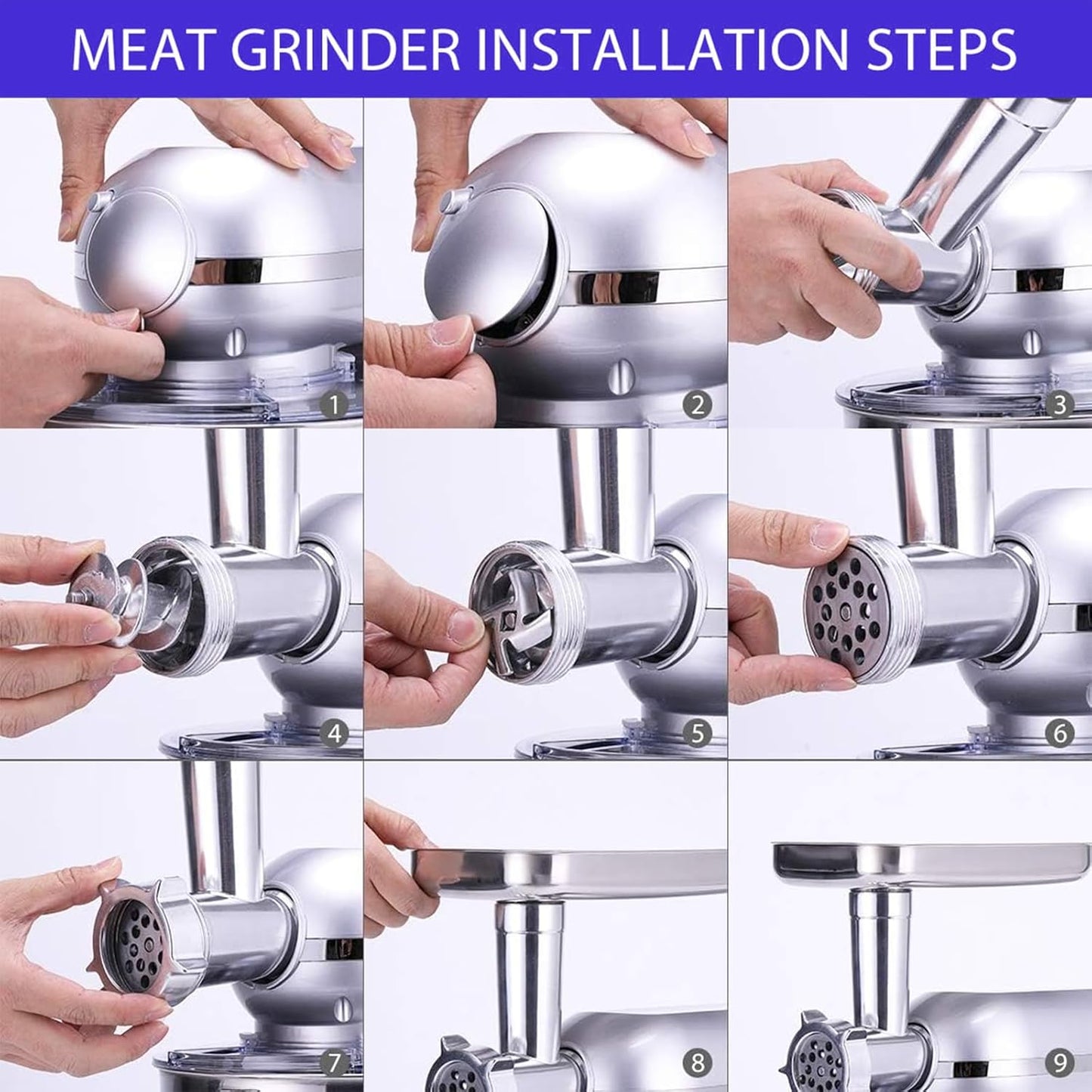 MEAT GRINDER INSTALLATION STEPS

1

2

3

4

5

6

7

8

9