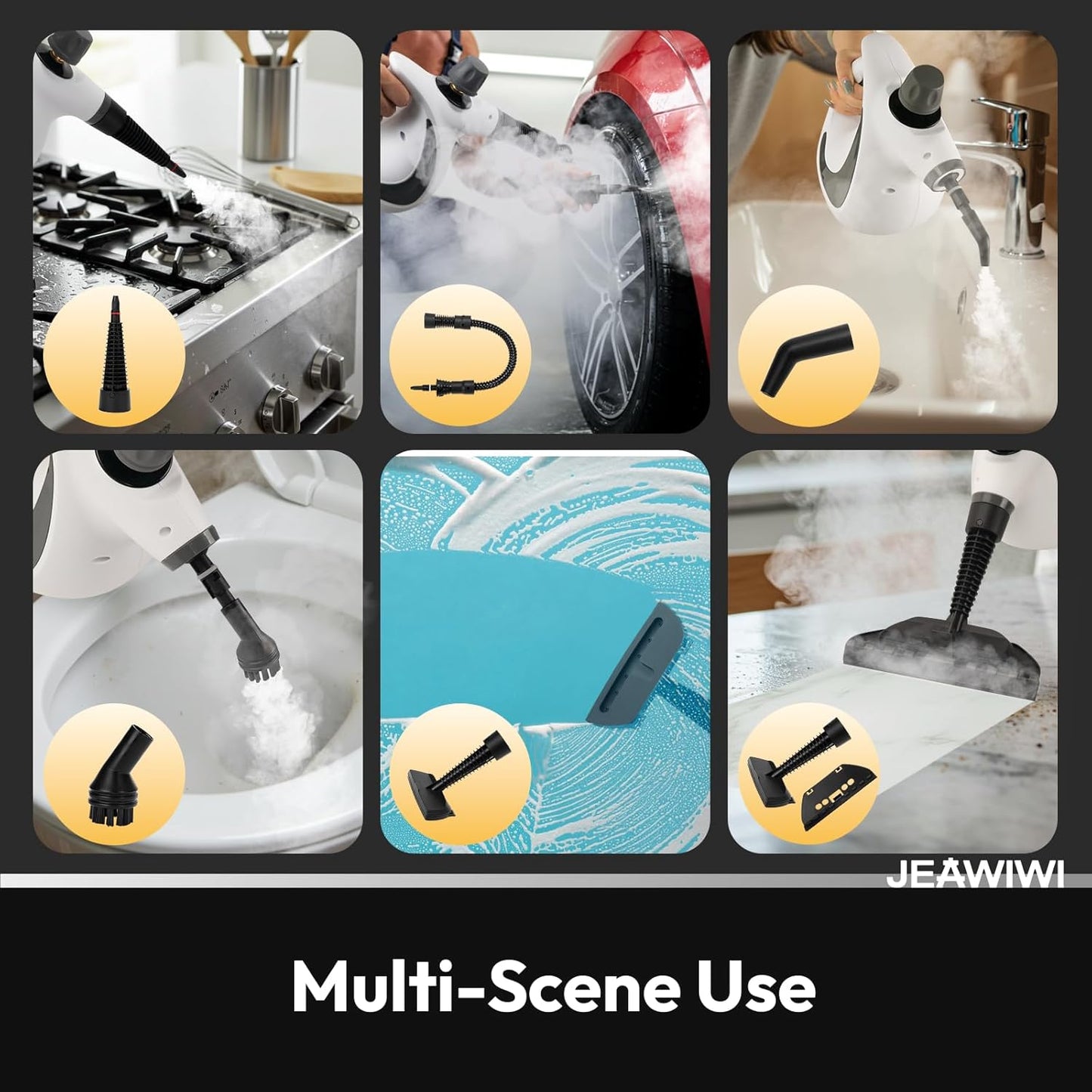 JEAWIWI

Multi-Scene Use