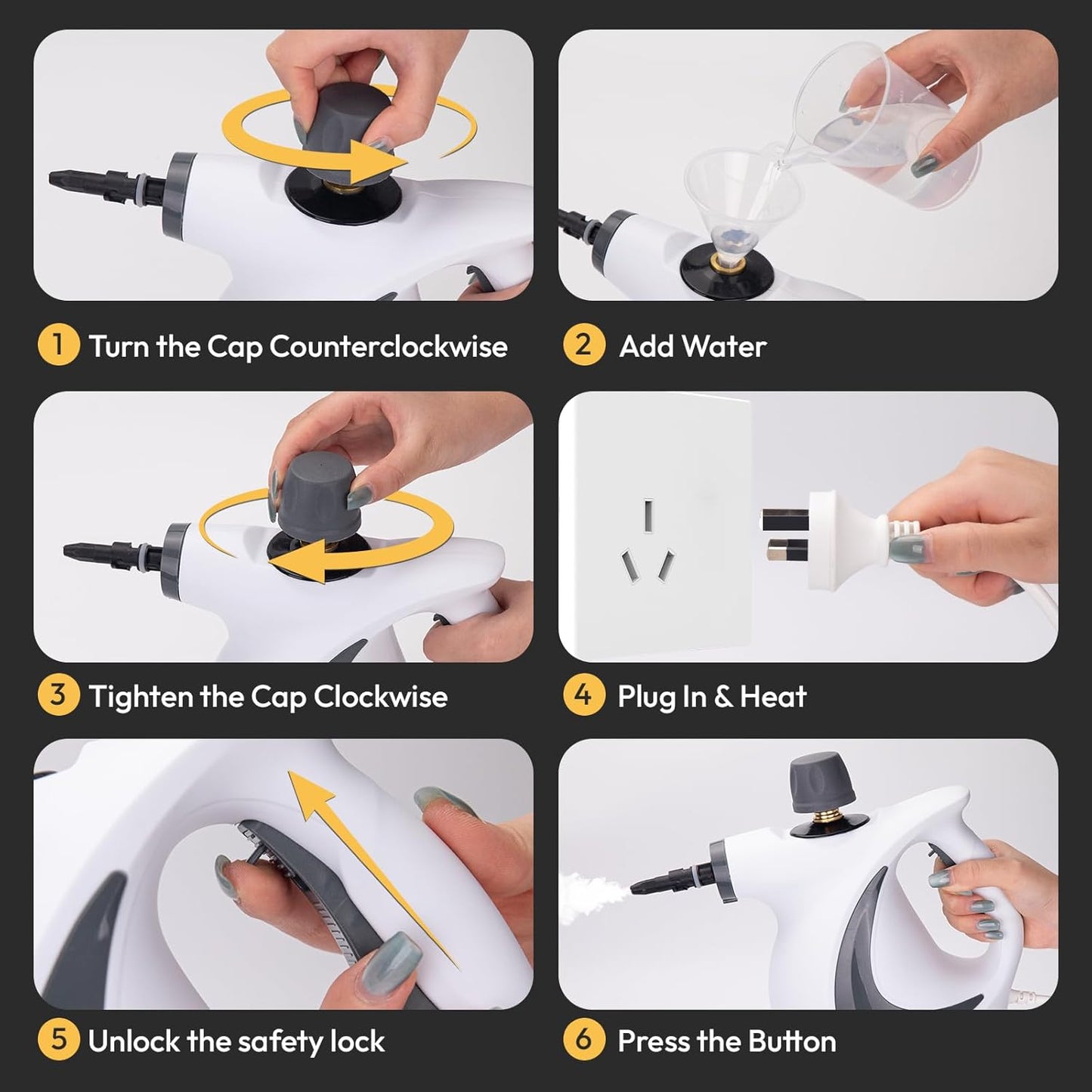 1 Turn the Cap Counterclockwise

2 Add Water

3 Tighten the Cap Clockwise

4 Plug In & Heat

5 Unlock the safety lock

6 Press the Button